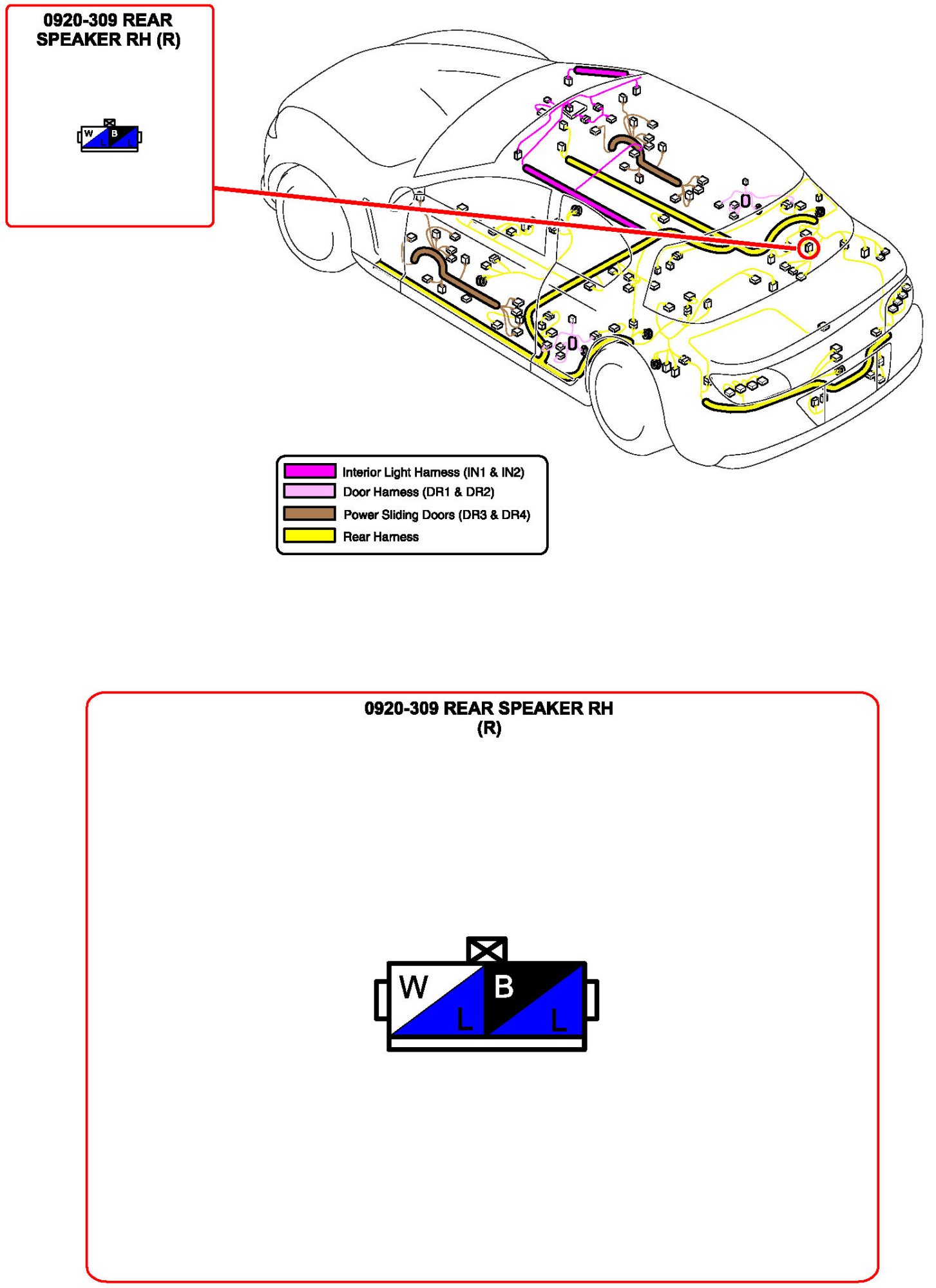 0920-309 REAR SPEAKER RH (R)

W L B L

Interior Light Harness (IN1 & IN2)
Door Harness (DR1 & DR2)
Power Sliding Doors (DR3 & DR4)
Rear Harness

0920-309 REAR SPEAKER RH (R)

W L B L