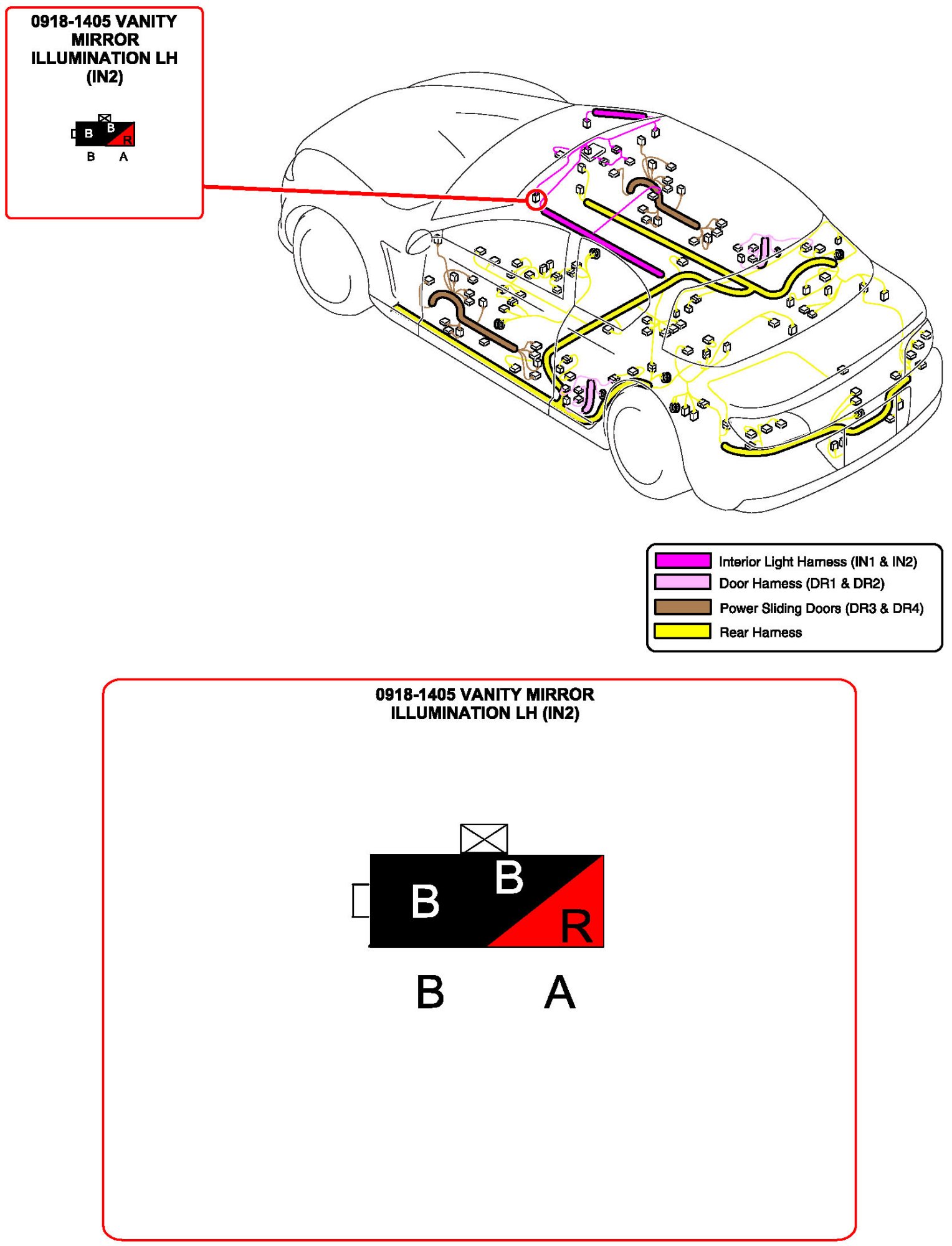 0918-1405 VANITY MIRROR ILLUMINATION LH (IN2)

B B R
B A

Interior Light Harness (IN1 & IN2)
Door Harness (DR1 & DR2)
Power Sliding Doors (DR3 & DR4)
Rear Harness

0918-1405 VANITY MIRROR ILLUMINATION LH (IN2)

B B R
B A