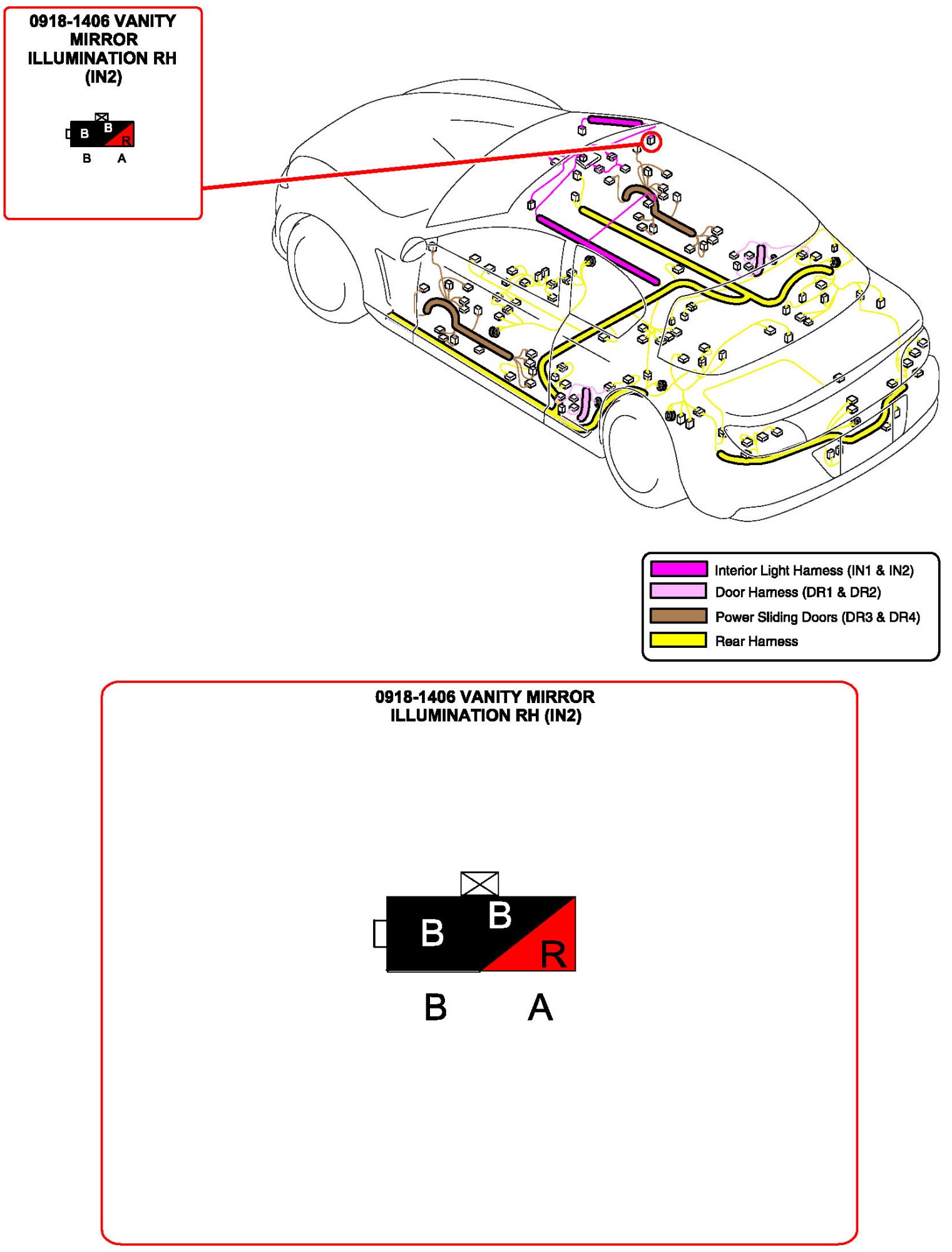 0918-1406 VANITY MIRROR ILLUMINATION RH (IN2)

B B R
B A

Interior Light Harness (IN1 & IN2)
Door Harness (DR1 & DR2)
Power Sliding Doors (DR3 & DR4)
Rear Harness

0918-1406 VANITY MIRROR ILLUMINATION RH (IN2)

B B R
B A