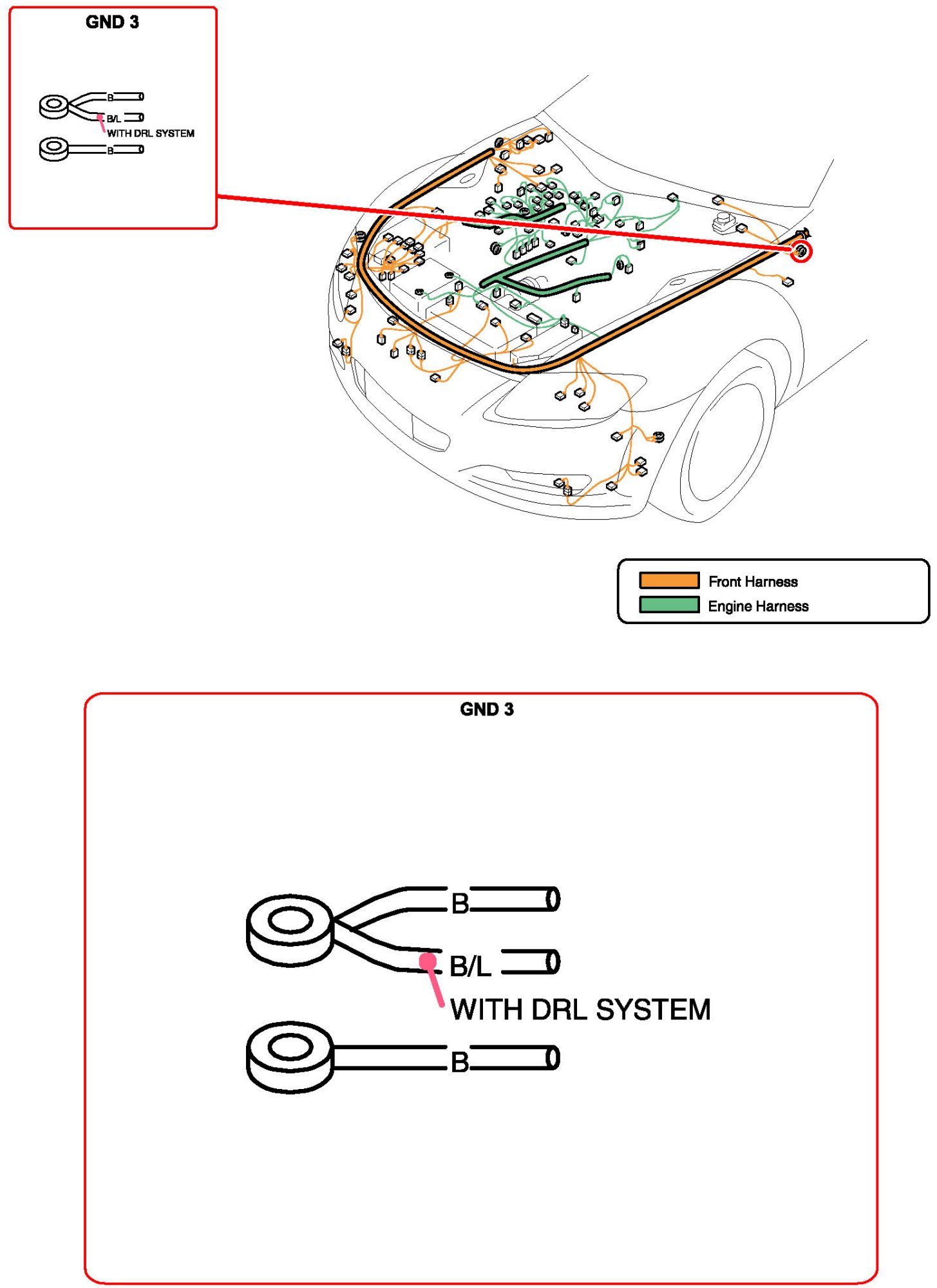 GND 3

B

B/L

WITH DRL SYSTEM

B

Front Harness
Engine Harness

GND 3

B

B/L

WITH DRL SYSTEM

B