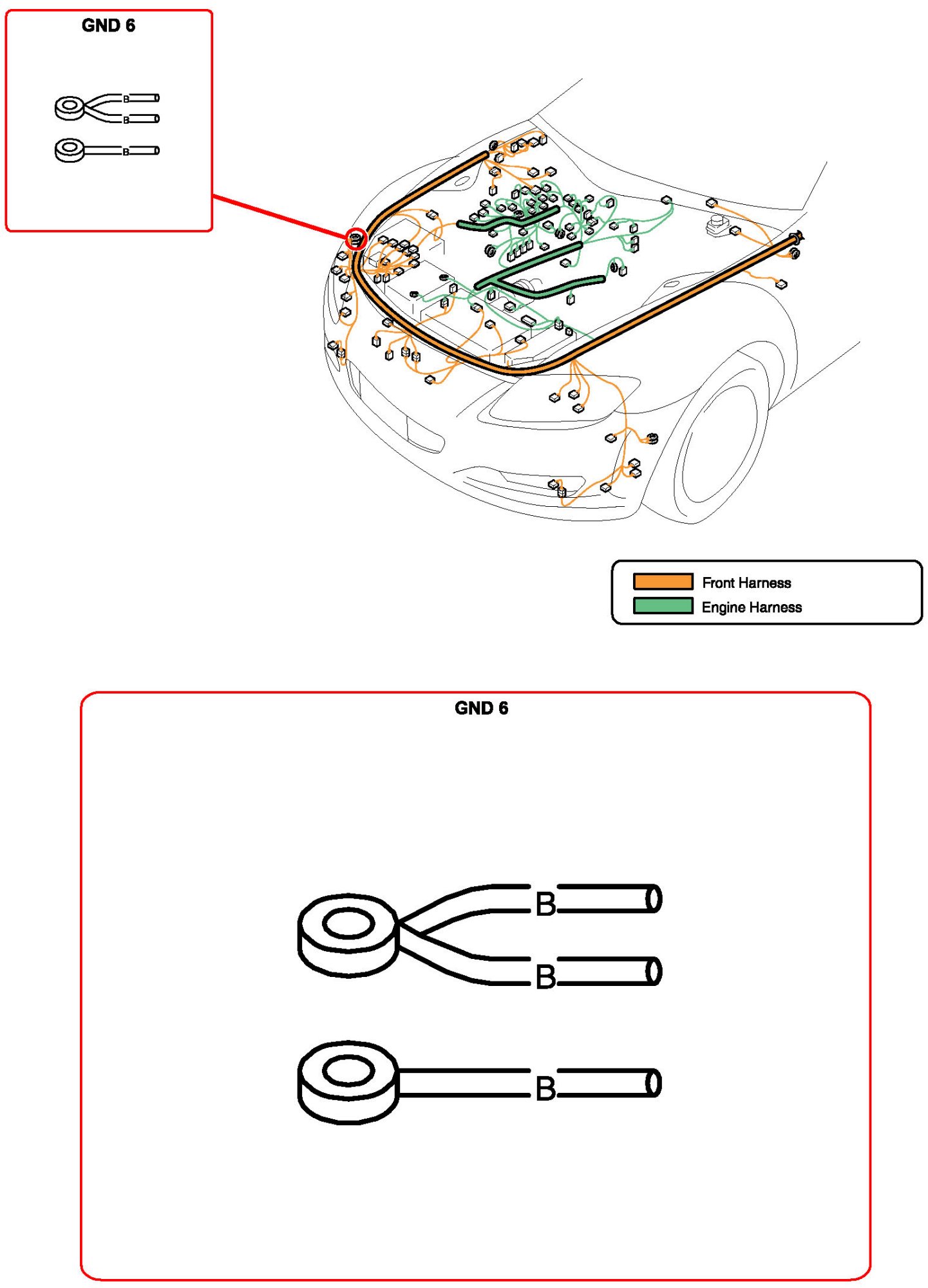 GND 6

B
B
B

Front Harness
Engine Harness

GND 6

B
B
B