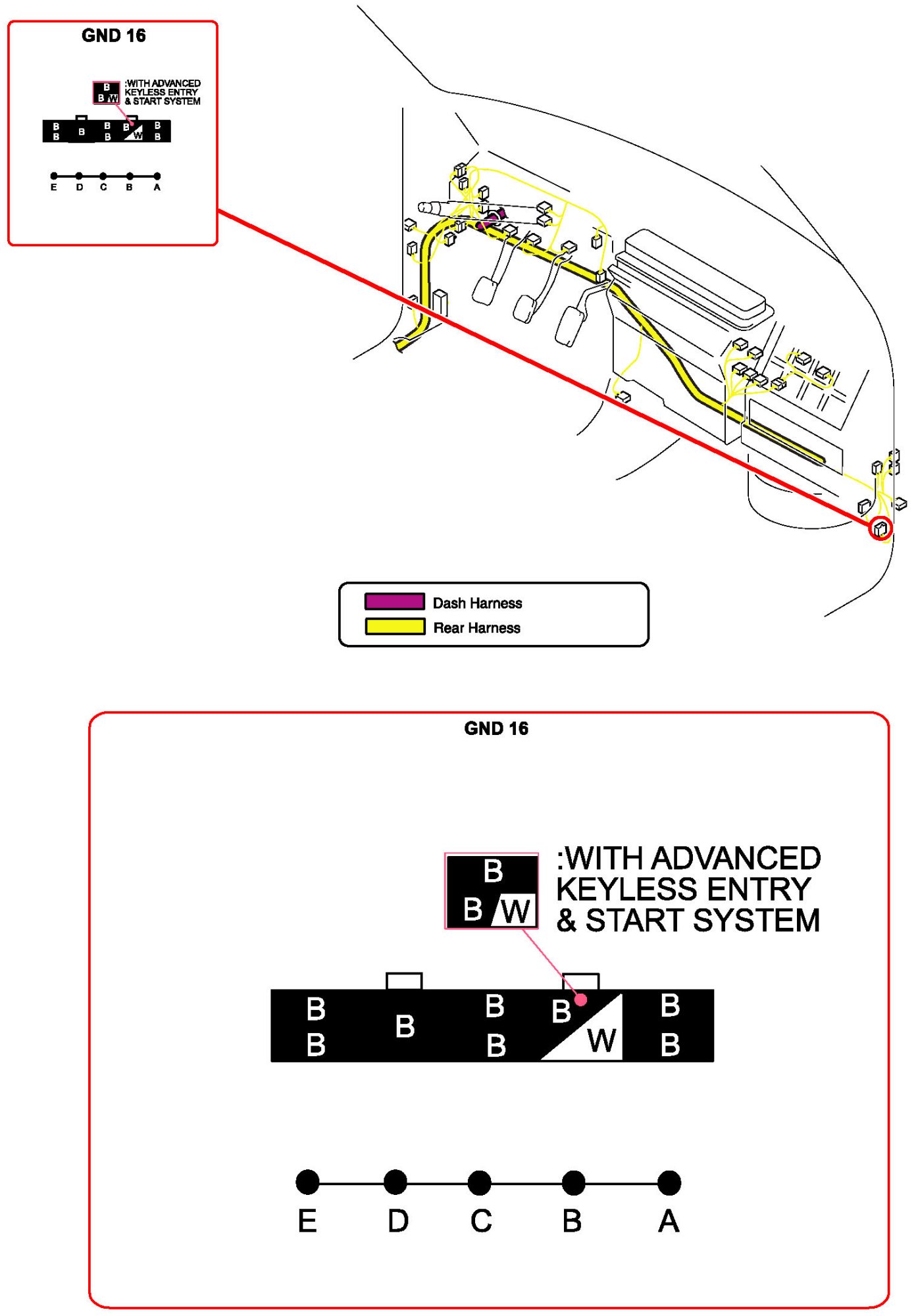 GND 16

B
B W
:WITH ADVANCED KEYLESS ENTRY & START SYSTEM

B B B B B B W B B

E D C B A

Dash Harness
Rear Harness

GND 16

B
B W
:WITH ADVANCED KEYLESS ENTRY & START SYSTEM

B
B

B

B
B

B
W

B
B

E D C B A