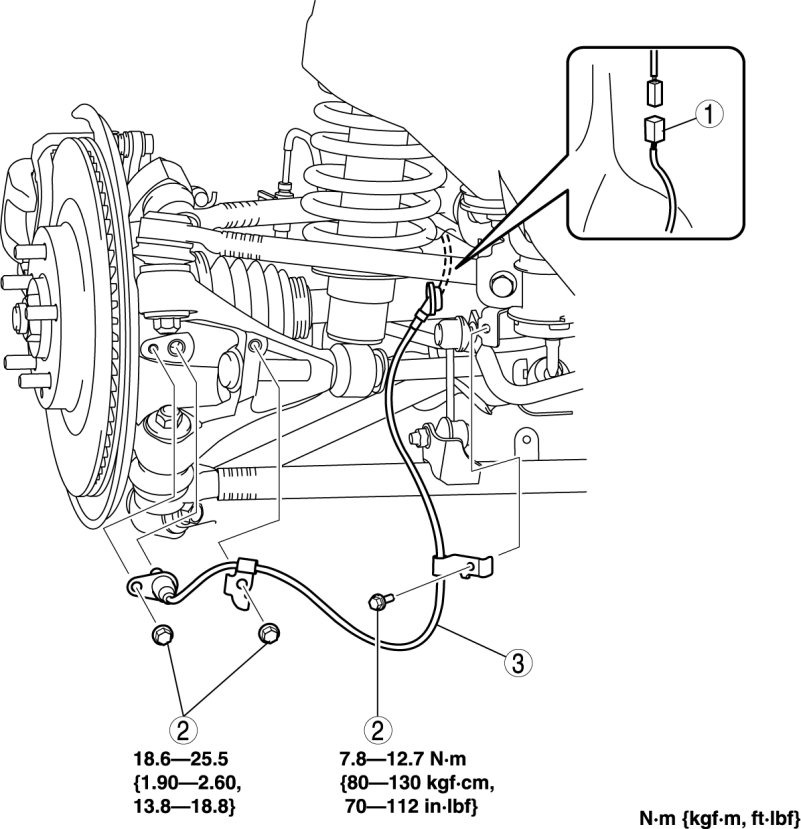 1

3

2

18.6—25.5
{1.90—2.60,
13.8—18.8}

2

7.8—12.7 N·m
{80—130 kgf·cm,
70—112 in·lbf}

N·m {kgf·m, ft·lbf}