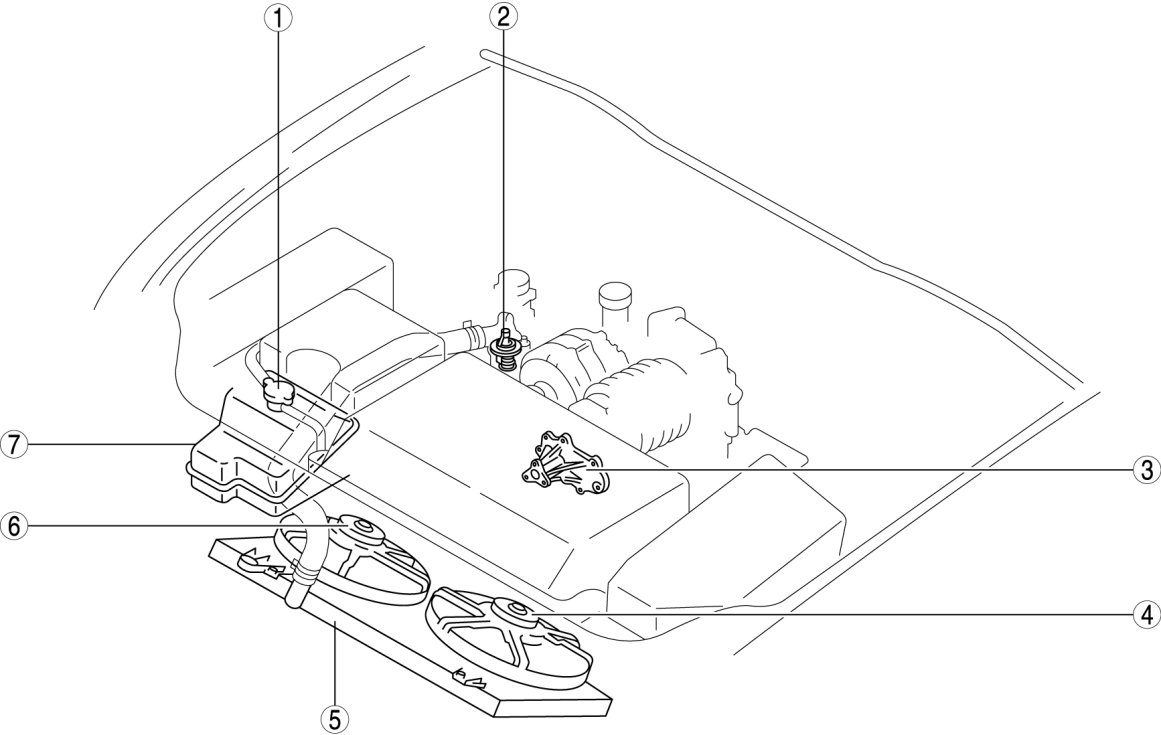 1
2
7
3
6
4
5