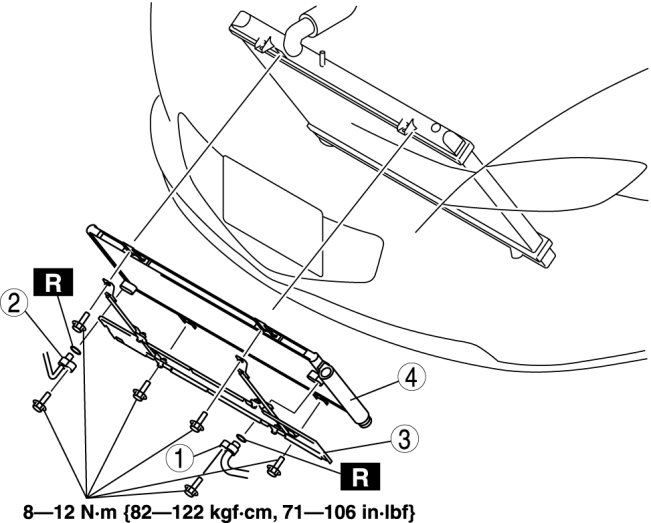 R
2
4
3
1
R
8—12 N·m {82—122 kgf·cm, 71—106 in·lbf}