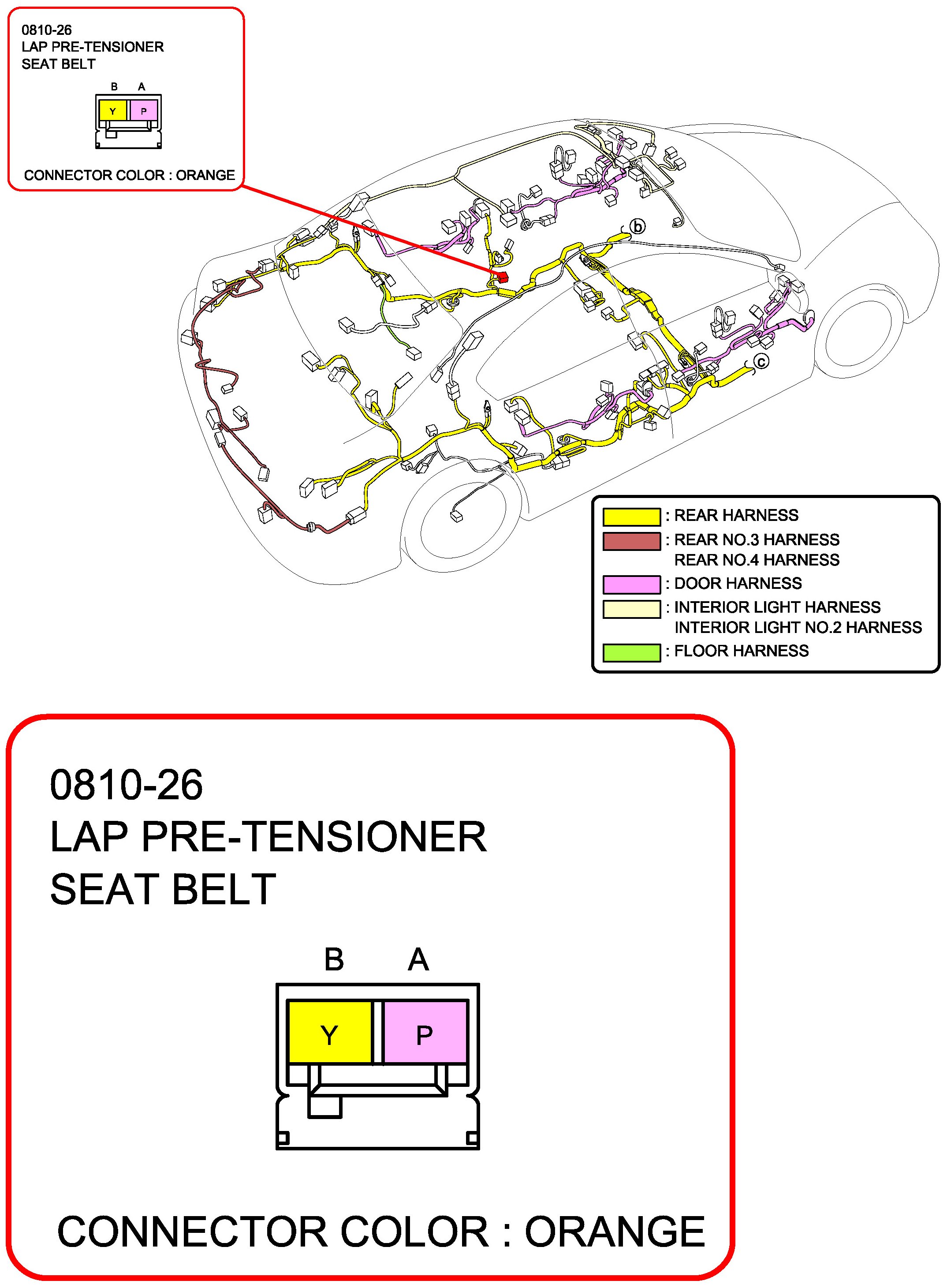 0810-26
LAP PRE-TENSIONER
SEAT BELT

B A

Y P

CONNECTOR COLOR : ORANGE

b

c

: REAR HARNESS
: REAR NO.3 HARNESS
REAR NO.4 HARNESS
: DOOR HARNESS
: INTERIOR LIGHT HARNESS
INTERIOR LIGHT NO.2 HARNESS
: FLOOR HARNESS

0810-26
LAP PRE-TENSIONER
SEAT BELT

B A

Y P

CONNECTOR COLOR : ORANGE