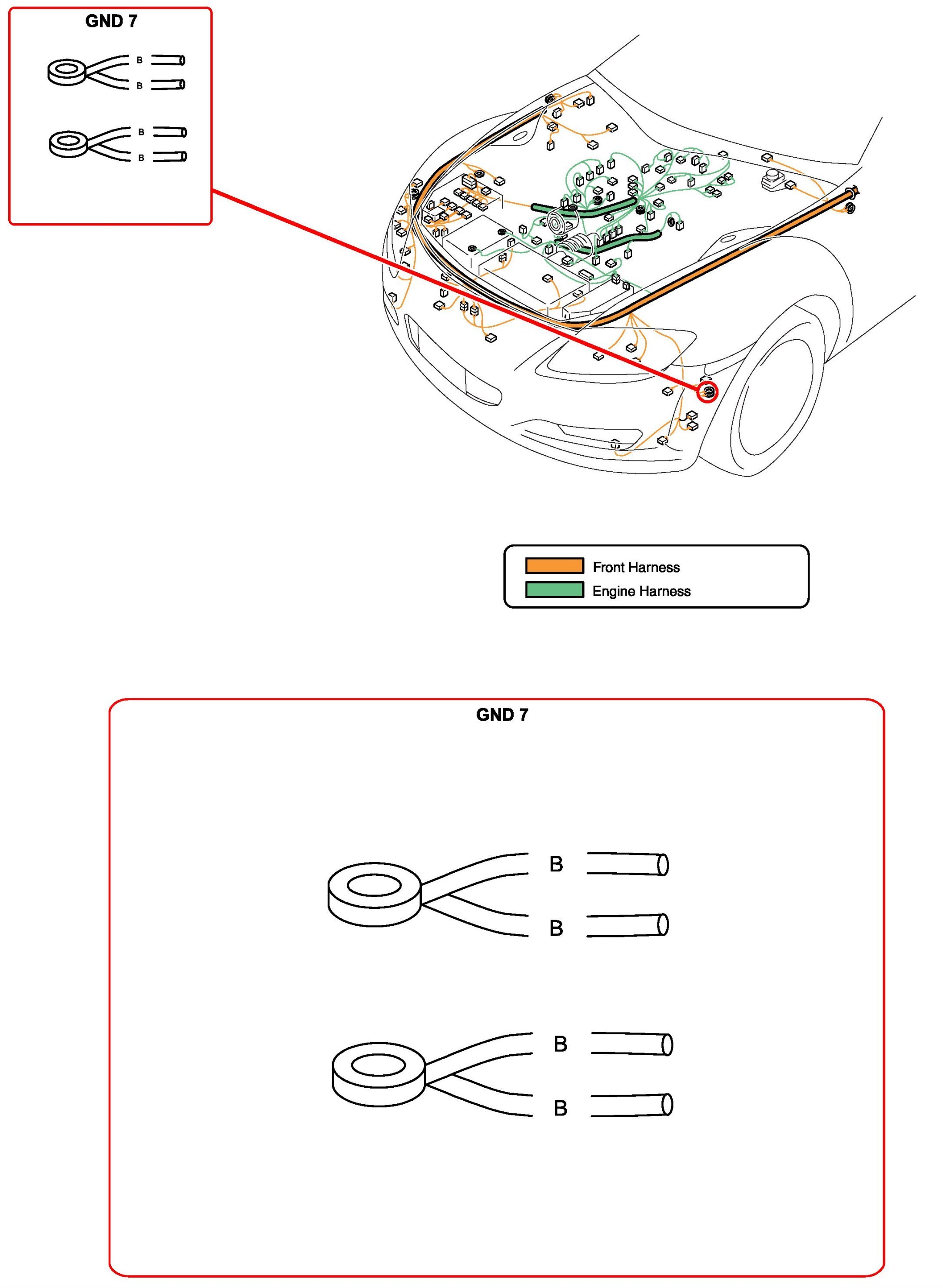 GND 7

B

B

B

B

Front Harness
Engine Harness

GND 7

B

B

B

B