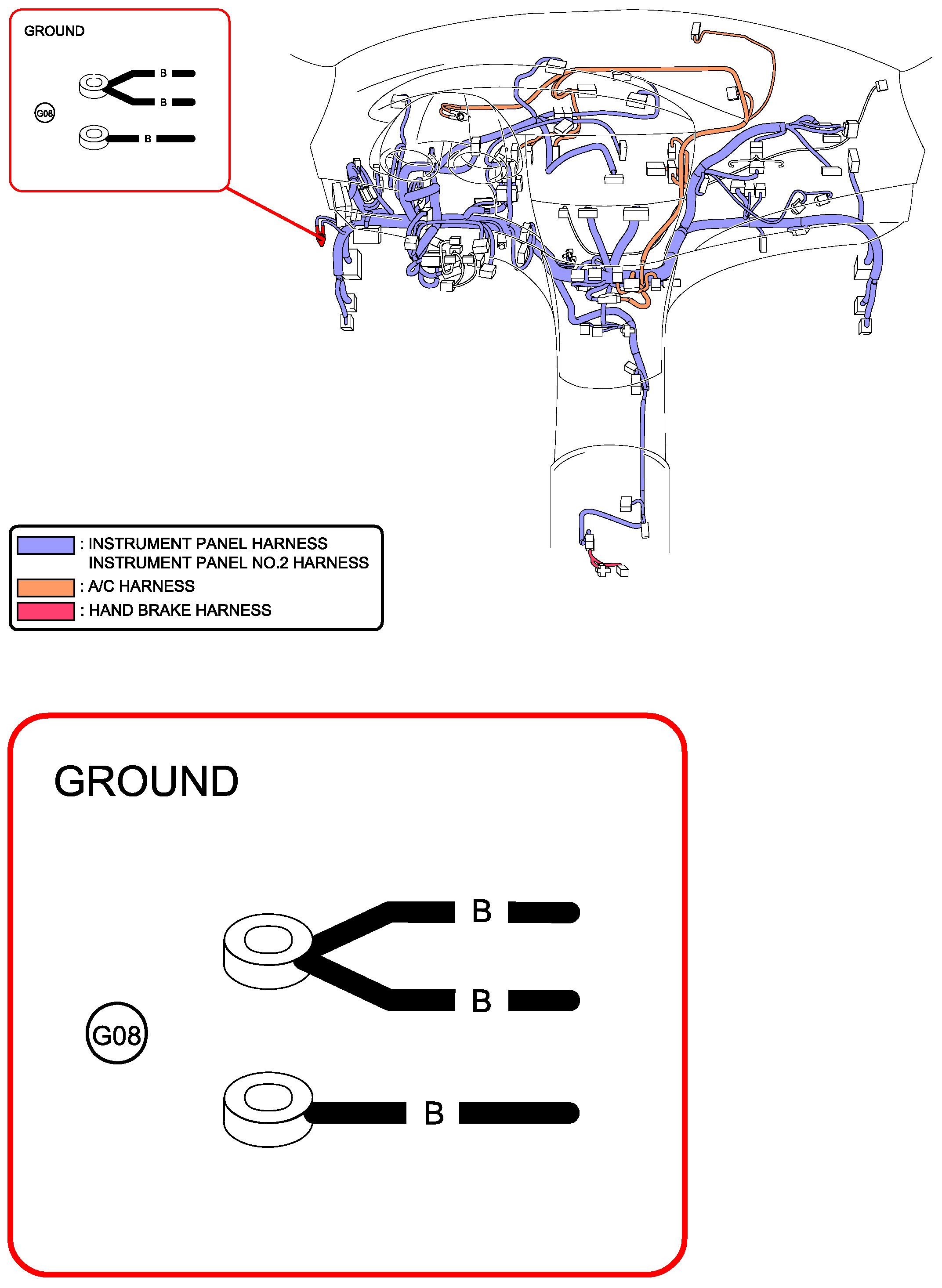 GROUND

B

B

G08

B

: INSTRUMENT PANEL HARNESS
INSTRUMENT PANEL NO.2 HARNESS
: A/C HARNESS
: HAND BRAKE HARNESS

GROUND

B

B

G08

B