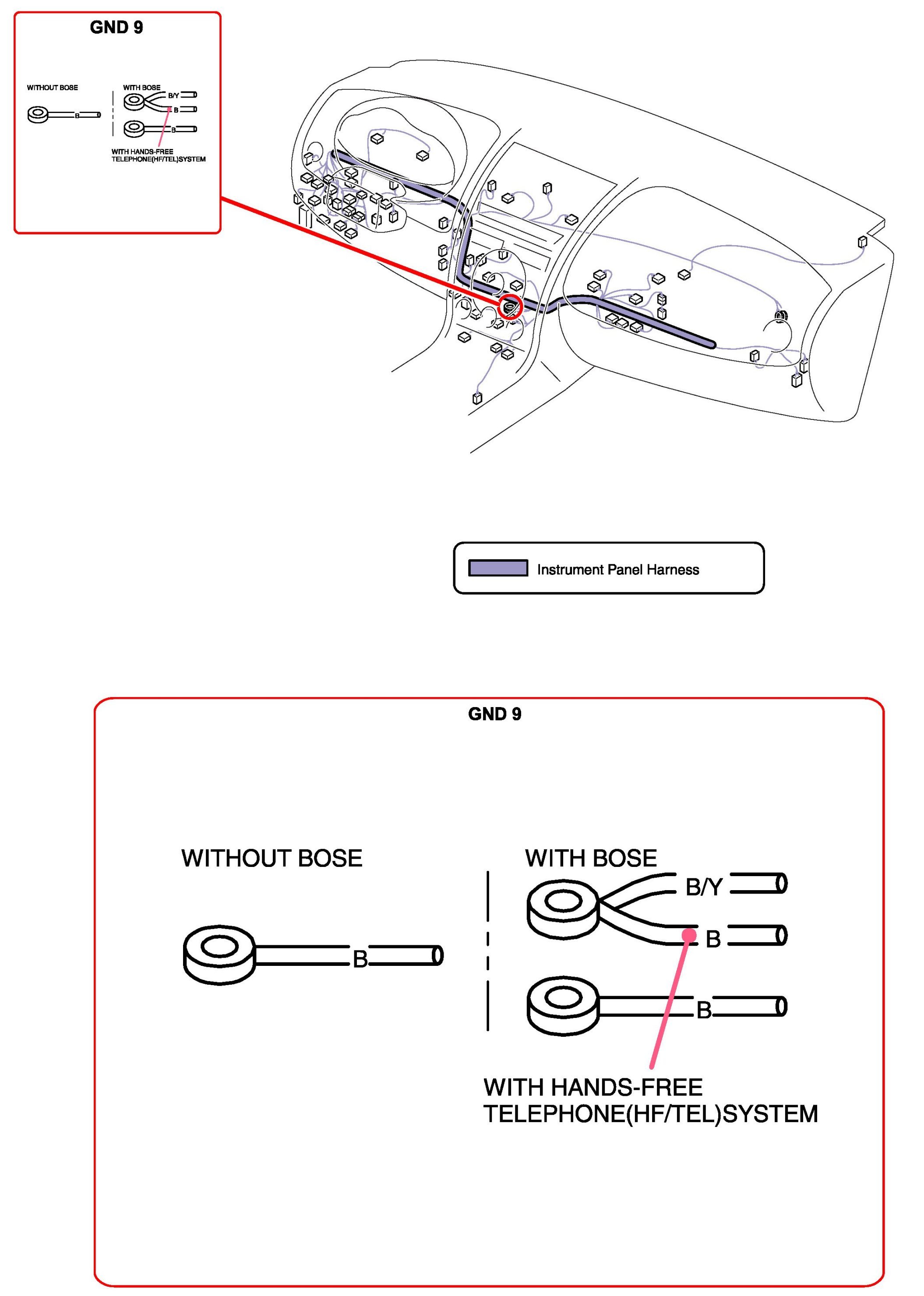 GND 9

WITHOUT BOSE

B

WITH BOSE

B/Y

B

B

WITH HANDS-FREE TELEPHONE(HF/TEL)SYSTEM

Instrument Panel Harness

GND 9

WITHOUT BOSE

B

WITH BOSE

B/Y

B

B

WITH HANDS-FREE TELEPHONE(HF/TEL)SYSTEM