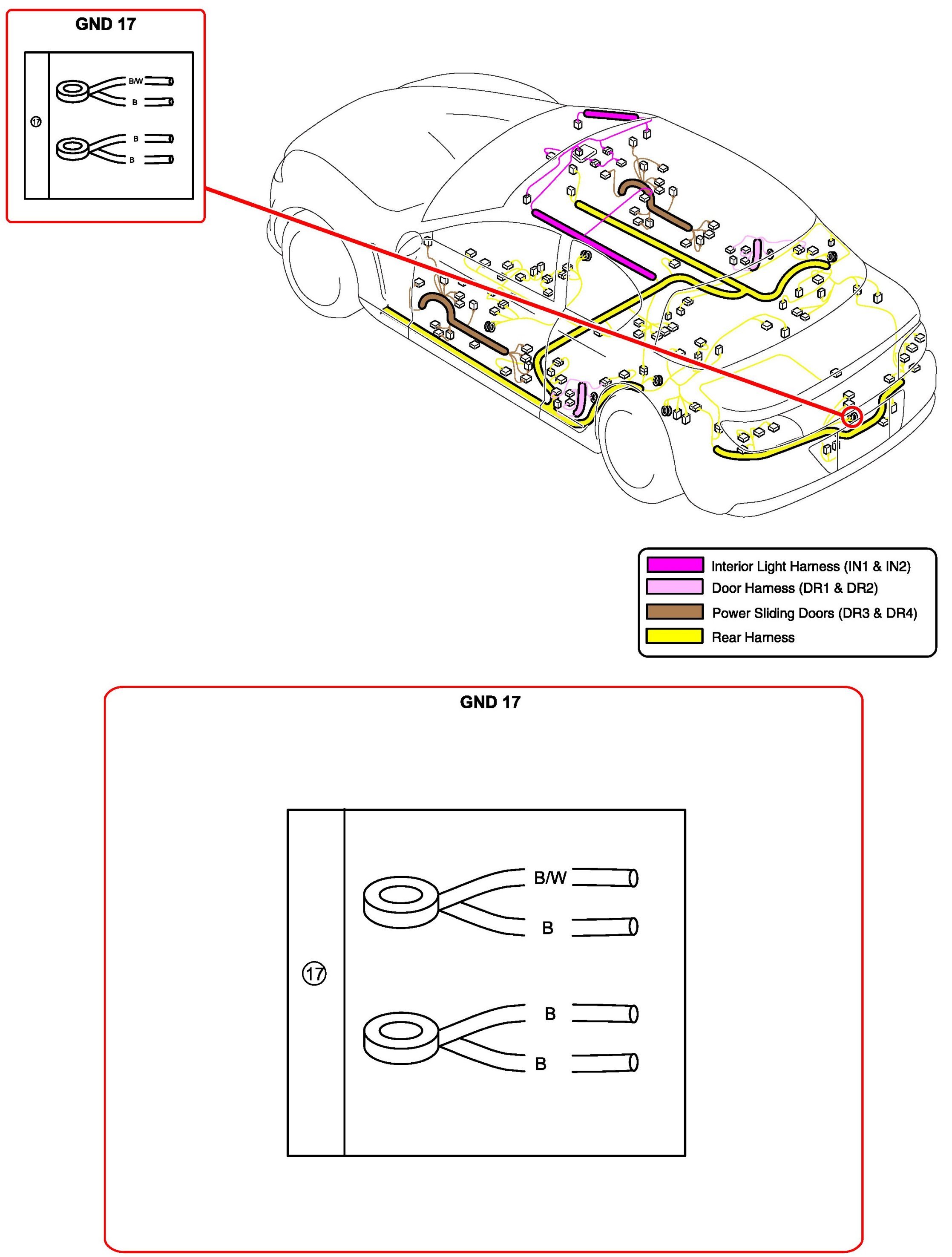 GND 17

17

B/W

B

B

B

Interior Light Harness (IN1 & IN2)
Door Harness (DR1 & DR2)
Power Sliding Doors (DR3 & DR4)
Rear Harness

GND 17

17

B/W

B

B

B