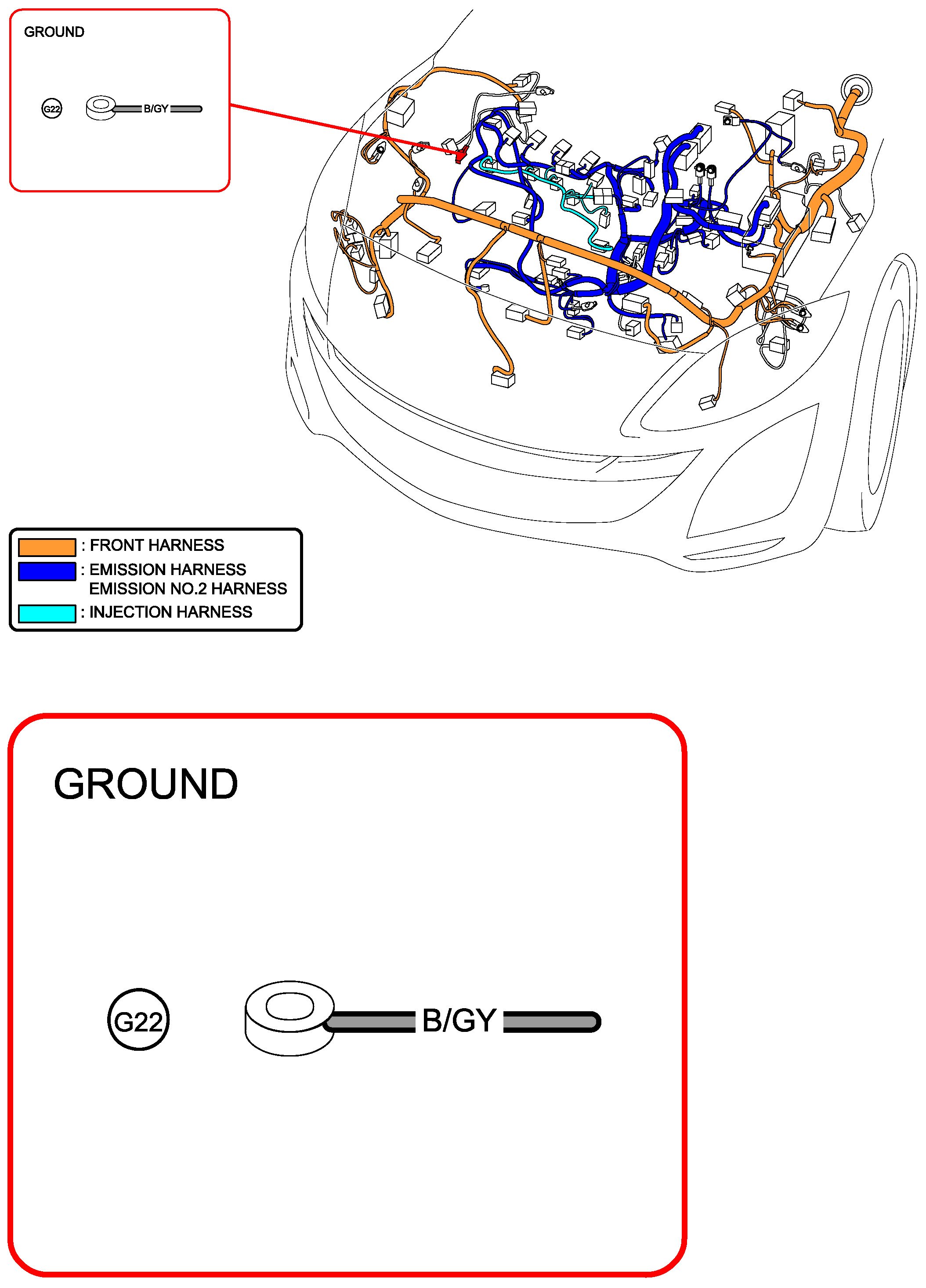 GROUND

G22

B/GY

: FRONT HARNESS
: EMISSION HARNESS
EMISSION NO.2 HARNESS
: INJECTION HARNESS

GROUND

G22

B/GY