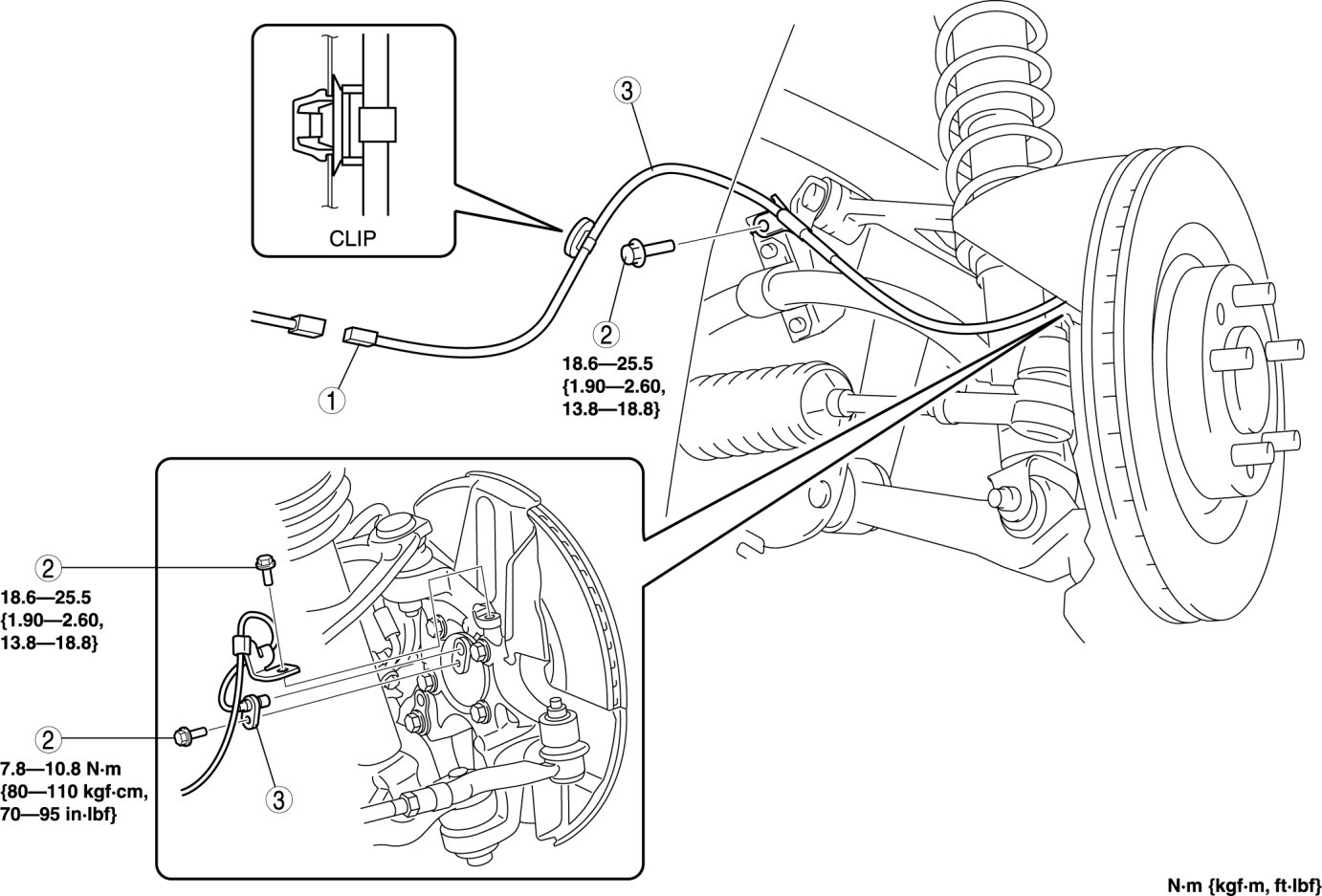 CLIP

3

2

18.6—25.5
{1.90—2.60,
13.8—18.8}

1

2

18.6—25.5
{1.90—2.60,
13.8—18.8}

2

7.8—10.8 N·m
{80—110 kgf·cm,
70—95 in·lbf}

3

N·m {kgf·m, ft·lbf}