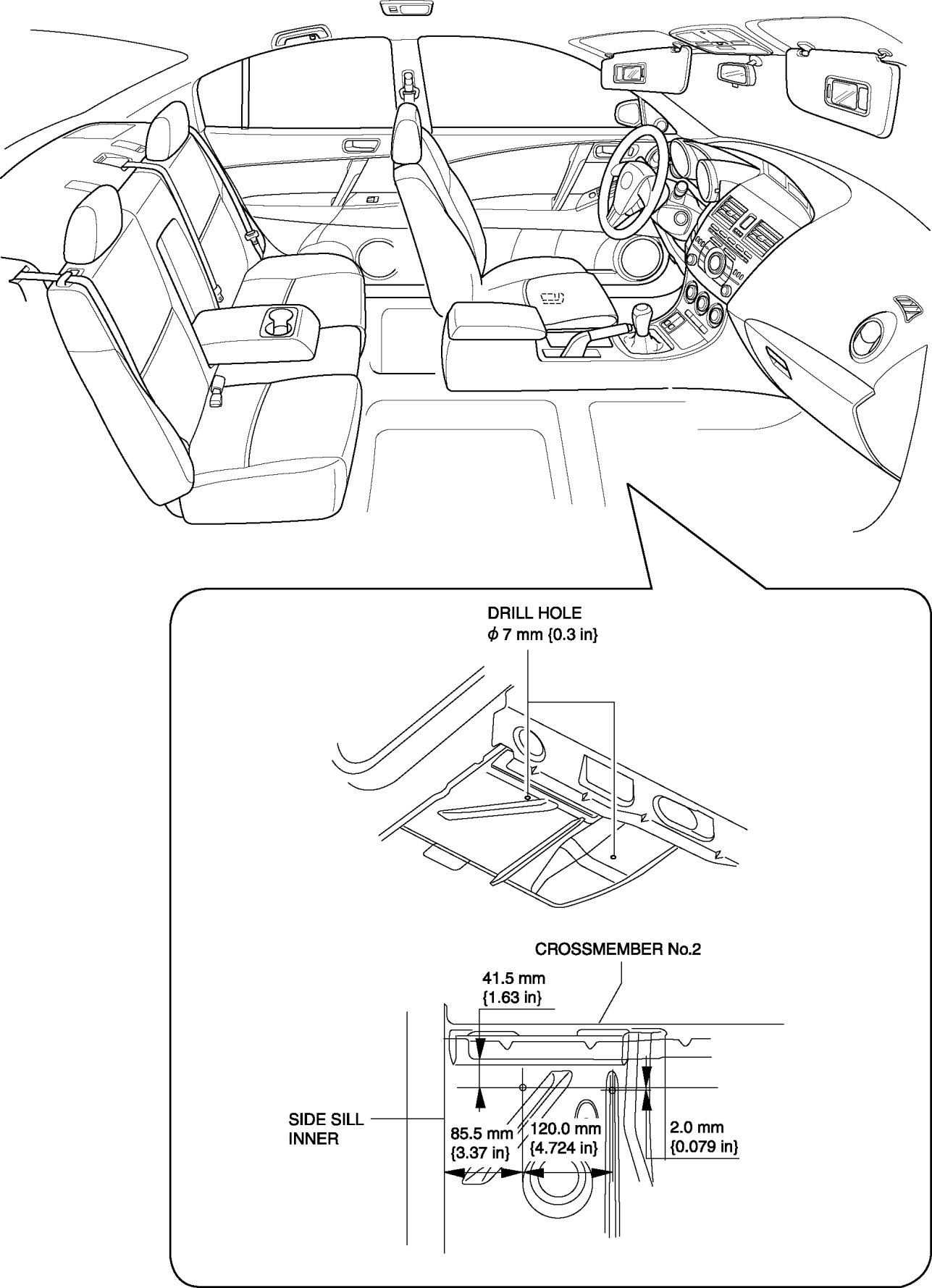 DRILL HOLE
$\phi$ 7 mm {0.3 in}

CROSSMEMBER No.2

41.5 mm
{1.63 in}

SIDE SILL
INNER

85.5 mm
{3.37 in}

120.0 mm
{4.724 in}

2.0 mm
{0.079 in}