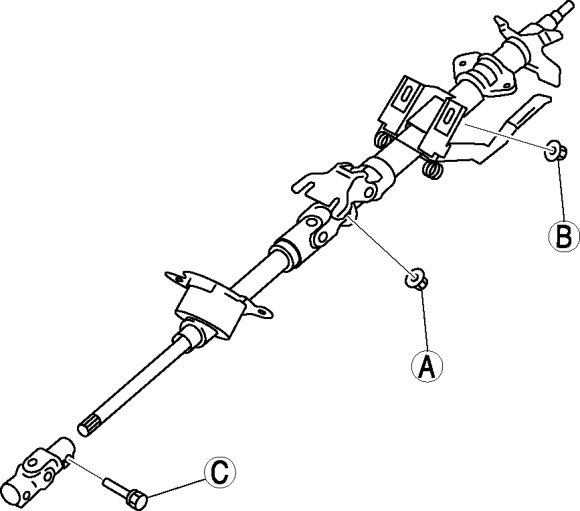 B

A

C