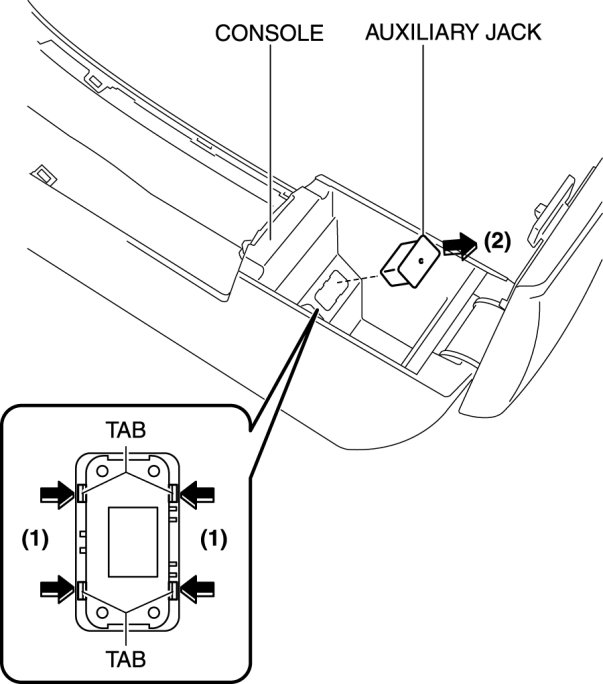 CONSOLE
AUXILIARY JACK
(2)
TAB
(1)
(1)
TAB