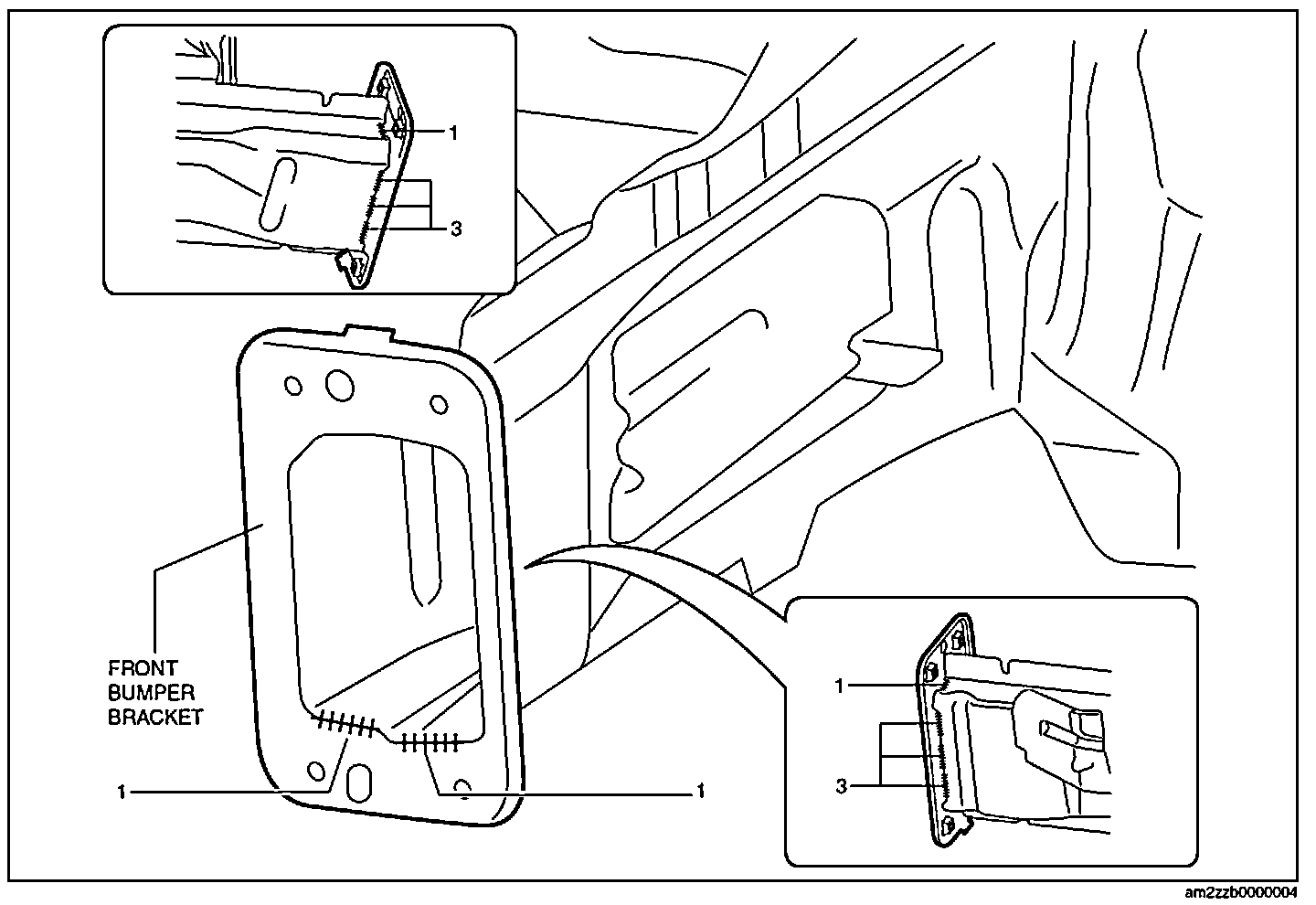 1

3

FRONT BUMPER BRACKET

1

1

1

3

am2zzb0000004