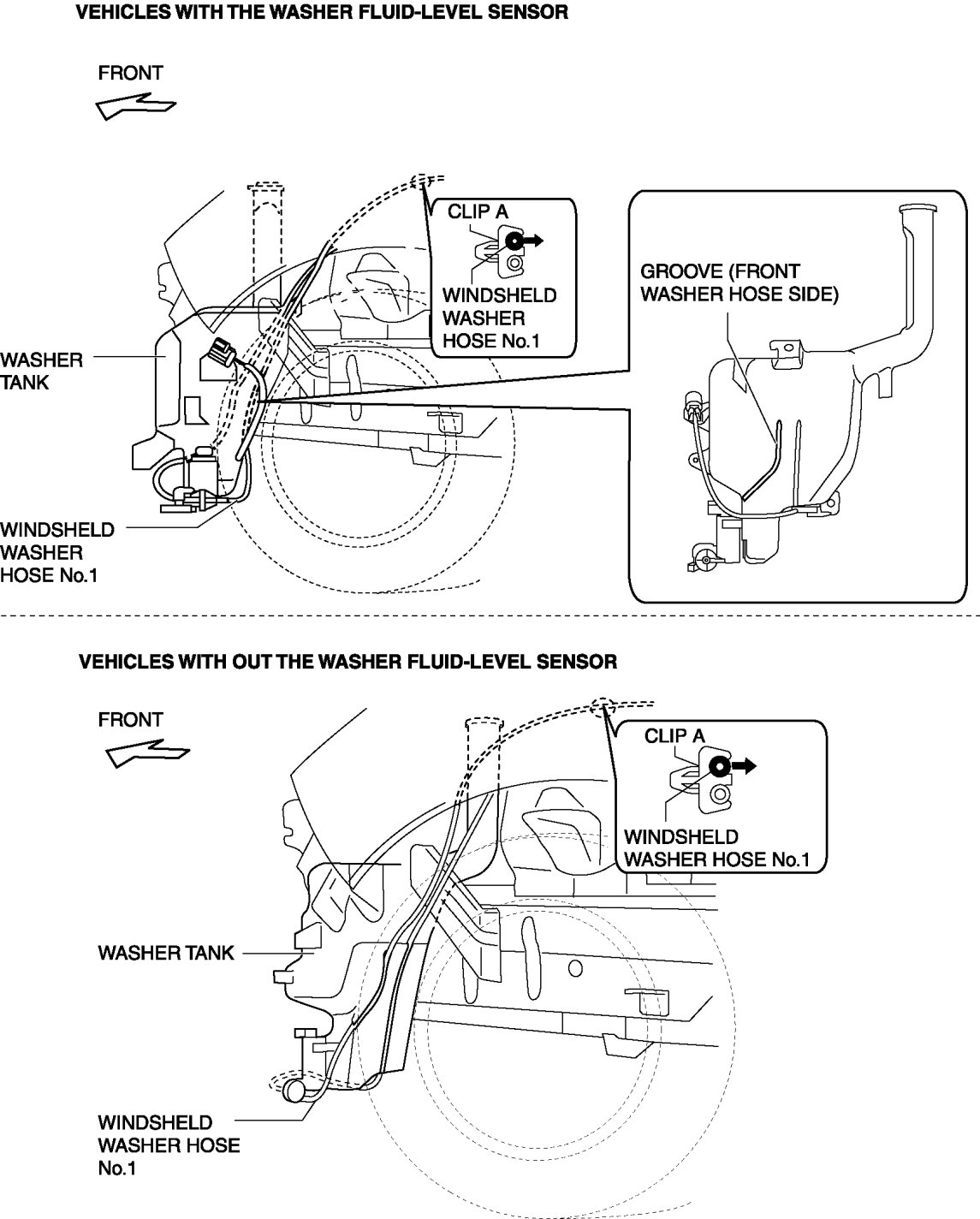 VEHICLES WITH THE WASHER FLUID-LEVEL SENSOR

FRONT

CLIP A

WINDSHELD WASHER HOSE No.1

GROOVE (FRONT WASHER HOSE SIDE)

WASHER TANK

WINDSHELD WASHER HOSE No.1

VEHICLES WITH OUT THE WASHER FLUID-LEVEL SENSOR

FRONT

CLIP A

WINDSHELD WASHER HOSE No.1

WASHER TANK

WINDSHELD WASHER HOSE No.1