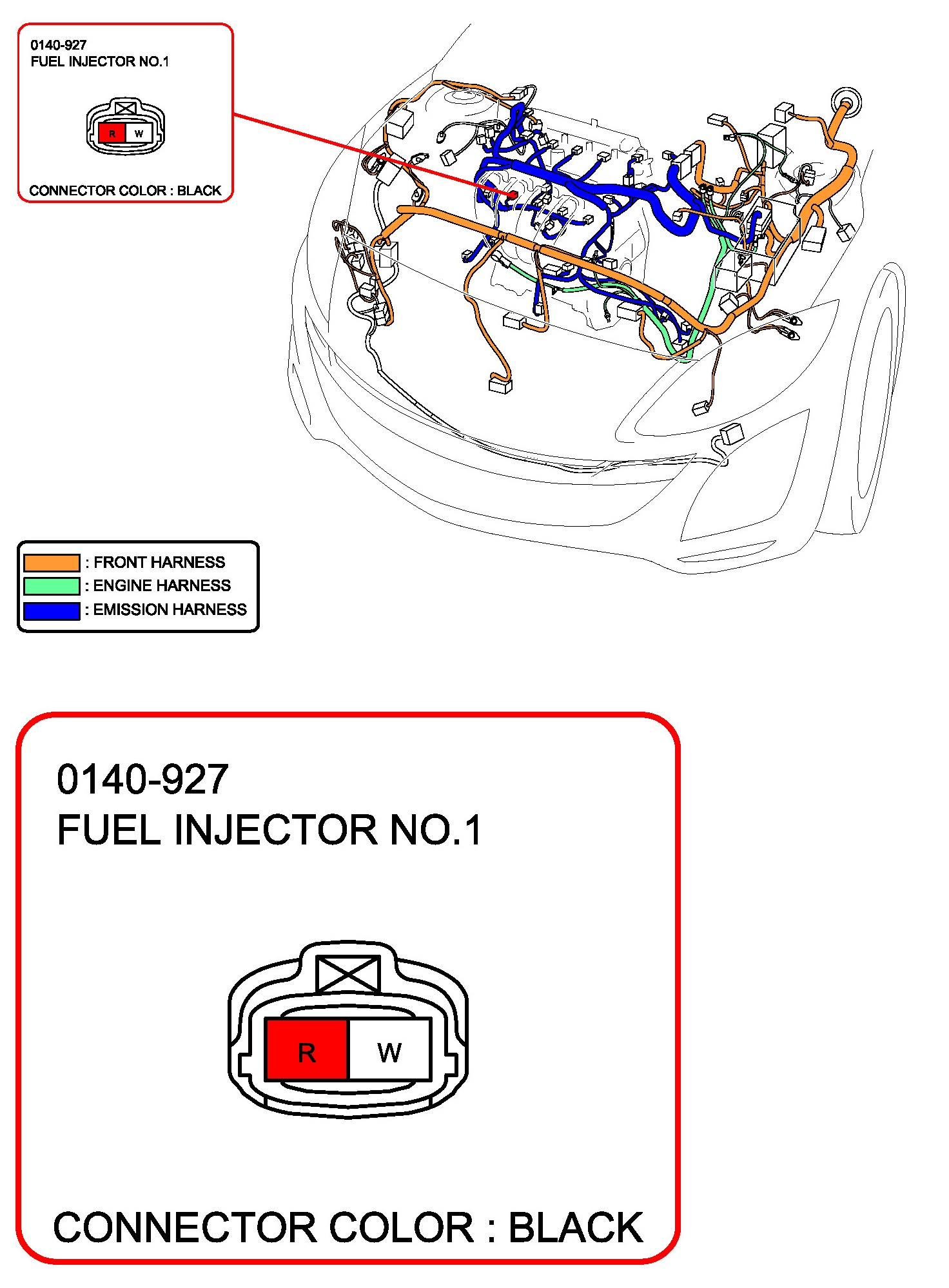 0140-927
FUEL INJECTOR NO.1

R W

CONNECTOR COLOR : BLACK

: FRONT HARNESS
: ENGINE HARNESS
: EMISSION HARNESS

0140-927
FUEL INJECTOR NO.1

R W

CONNECTOR COLOR : BLACK