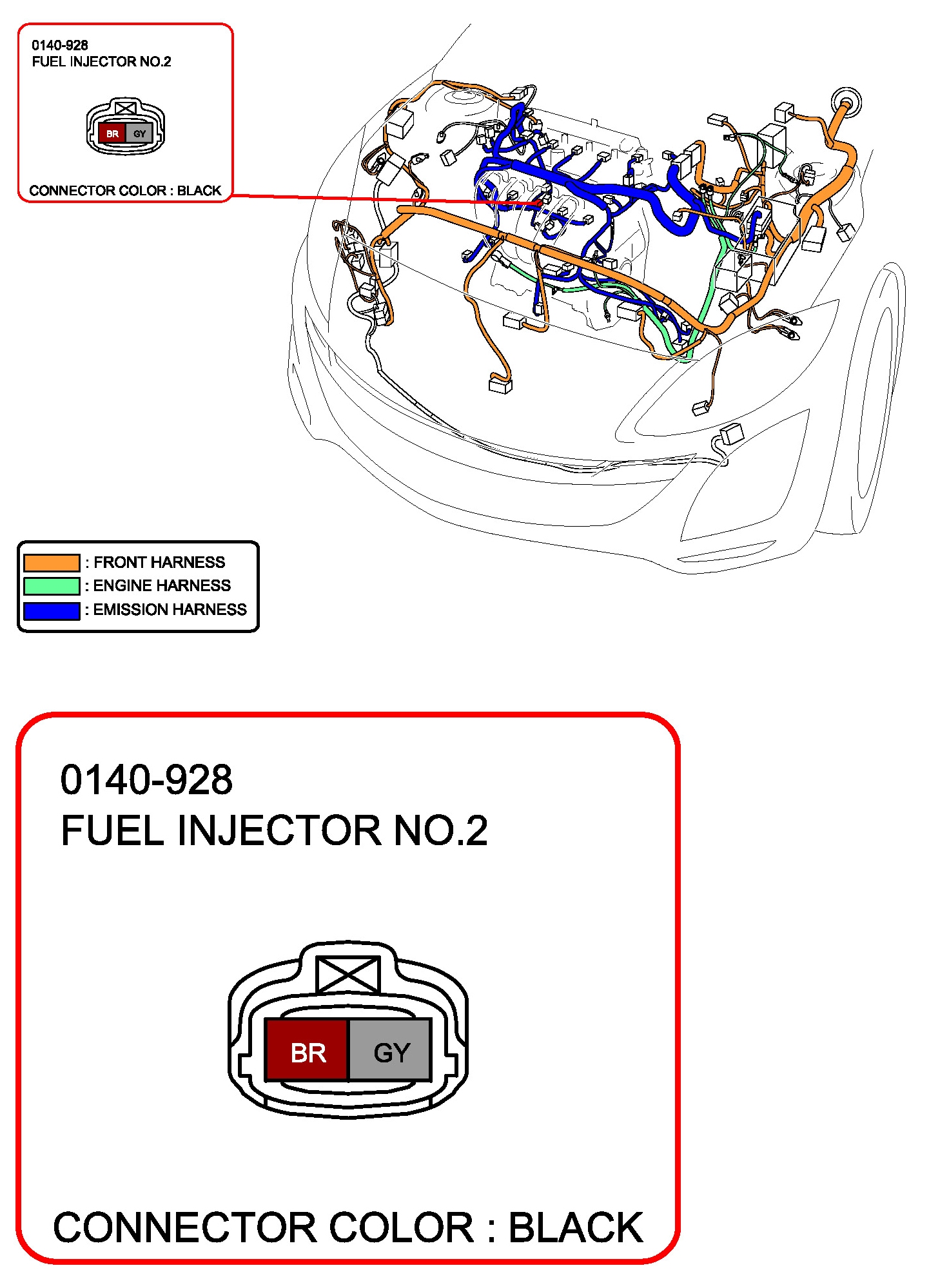 0140-928
FUEL INJECTOR NO.2

BR GY

CONNECTOR COLOR : BLACK

: FRONT HARNESS
: ENGINE HARNESS
: EMISSION HARNESS

0140-928
FUEL INJECTOR NO.2

BR GY

CONNECTOR COLOR : BLACK