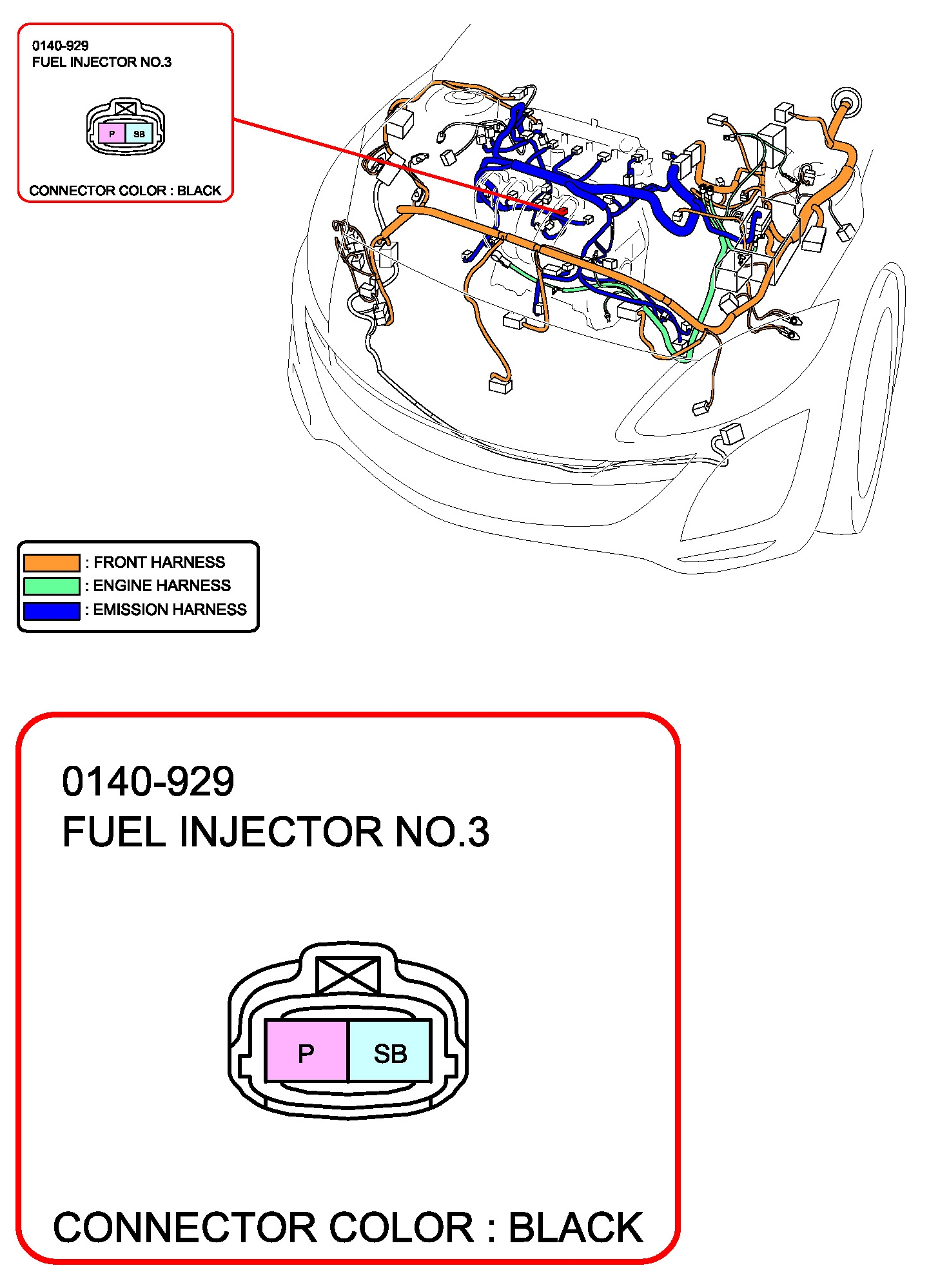 0140-929
FUEL INJECTOR NO.3

P SB

CONNECTOR COLOR : BLACK

: FRONT HARNESS
: ENGINE HARNESS
: EMISSION HARNESS

0140-929
FUEL INJECTOR NO.3

P SB

CONNECTOR COLOR : BLACK