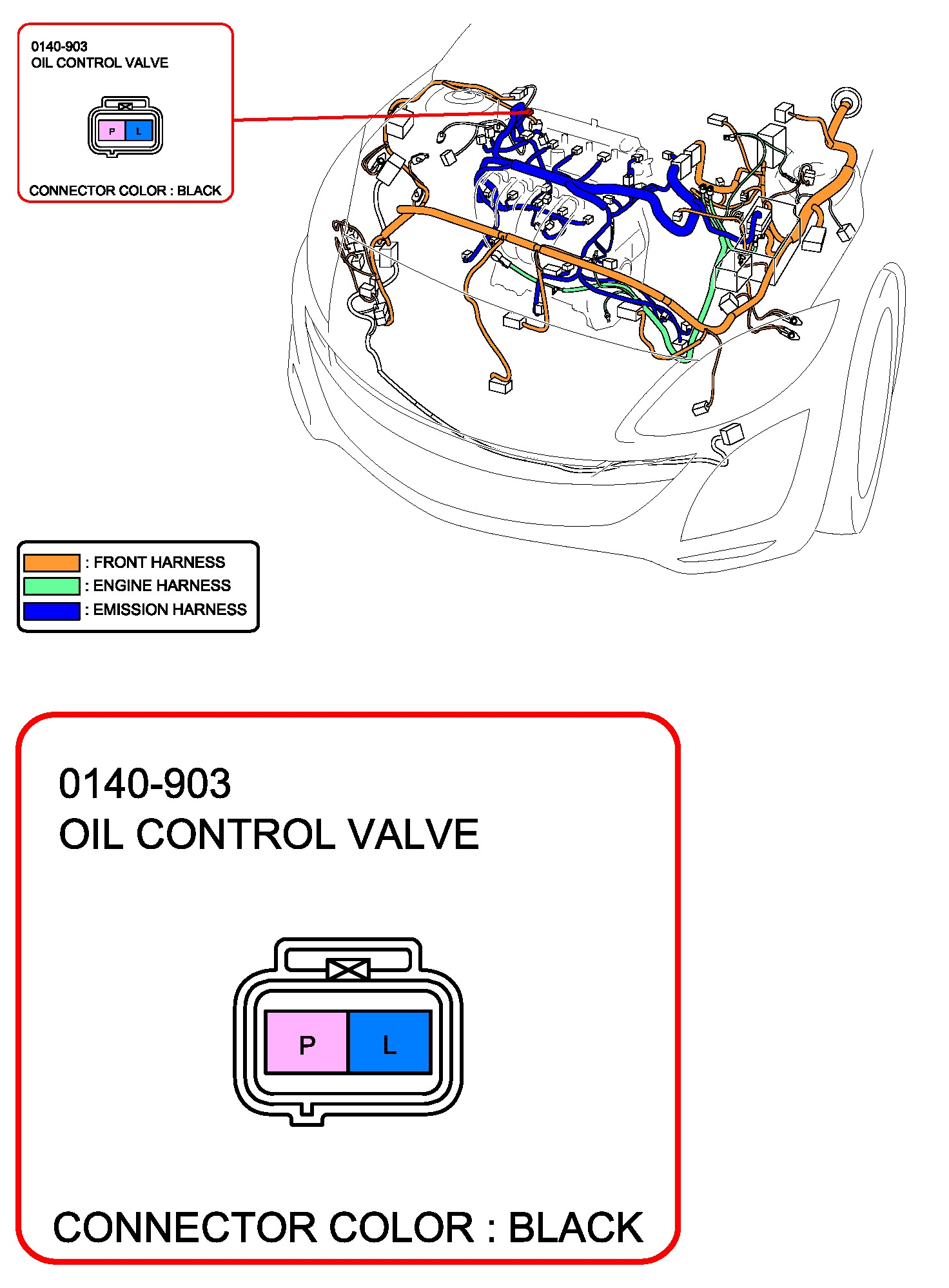 0140-903
OIL CONTROL VALVE

P L

CONNECTOR COLOR : BLACK

: FRONT HARNESS
: ENGINE HARNESS
: EMISSION HARNESS

0140-903
OIL CONTROL VALVE

P L

CONNECTOR COLOR : BLACK