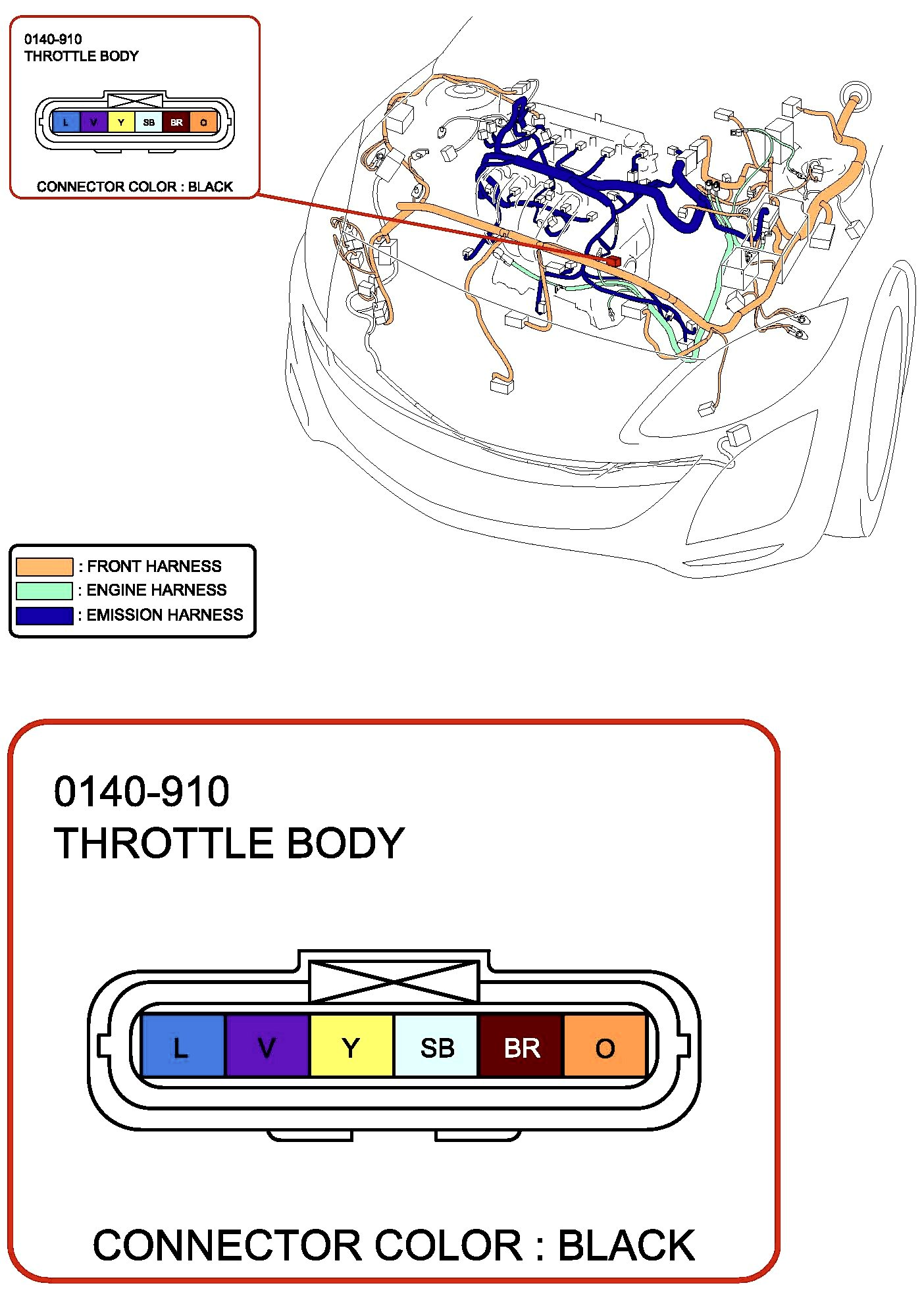 0140-910
THROTTLE BODY

L V Y SB BR O

CONNECTOR COLOR : BLACK

: FRONT HARNESS
: ENGINE HARNESS
: EMISSION HARNESS

0140-910
THROTTLE BODY

L V Y SB BR O

CONNECTOR COLOR : BLACK