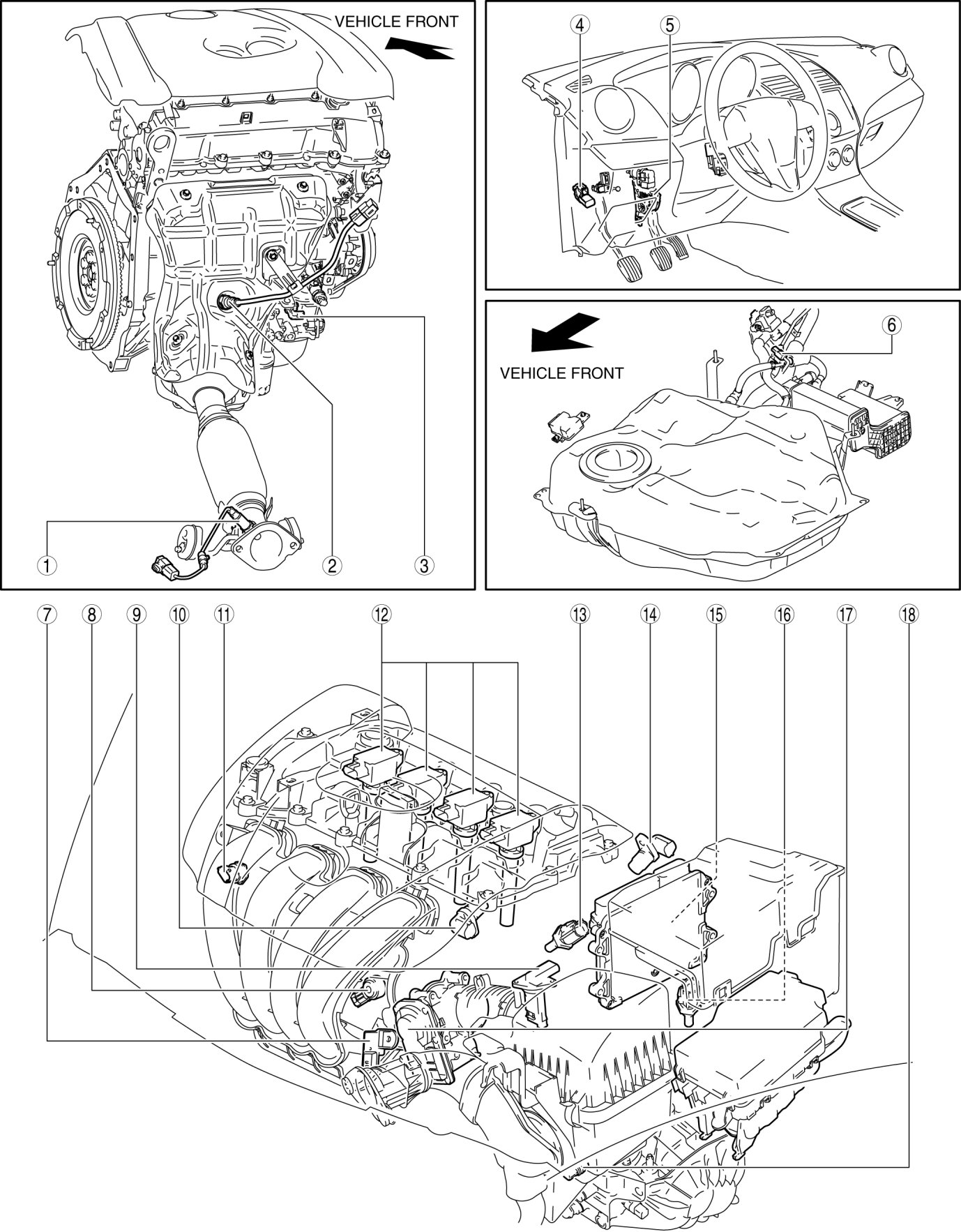 VEHICLE FRONT

1 2 3

4 5

VEHICLE FRONT

6

7 8 9 10 11 12 13 14 15 16 17 18