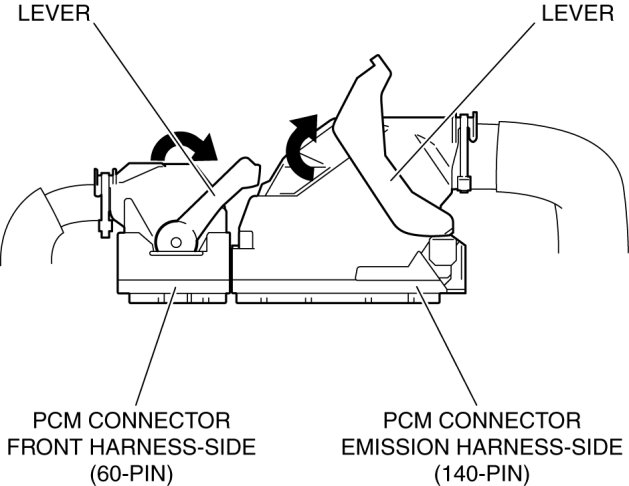 LEVER

LEVER

PCM CONNECTOR
FRONT HARNESS-SIDE
(60-PIN)

PCM CONNECTOR
EMISSION HARNESS-SIDE
(140-PIN)