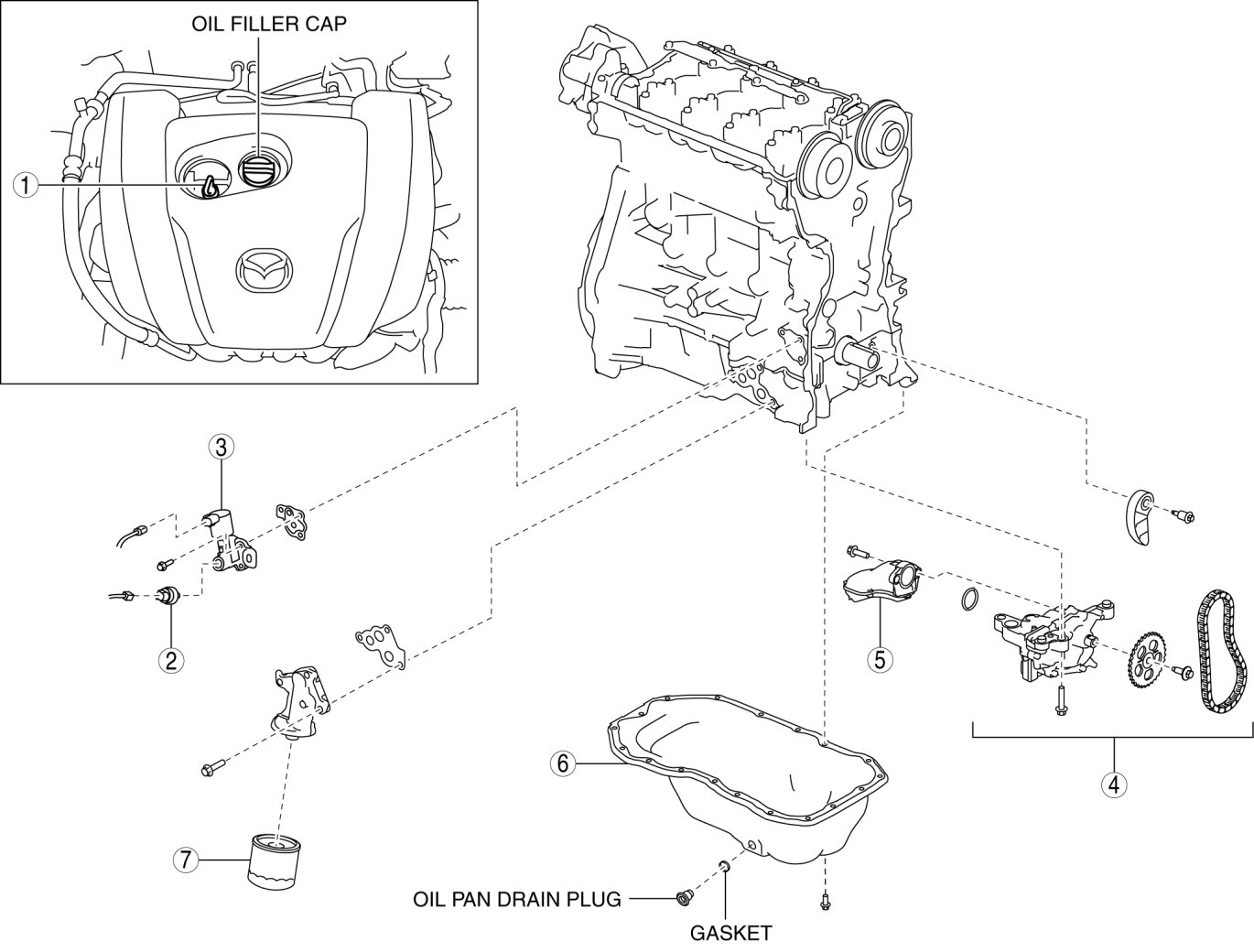 OIL FILLER CAP
1
3
2
5
4
6
7
OIL PAN DRAIN PLUG
GASKET