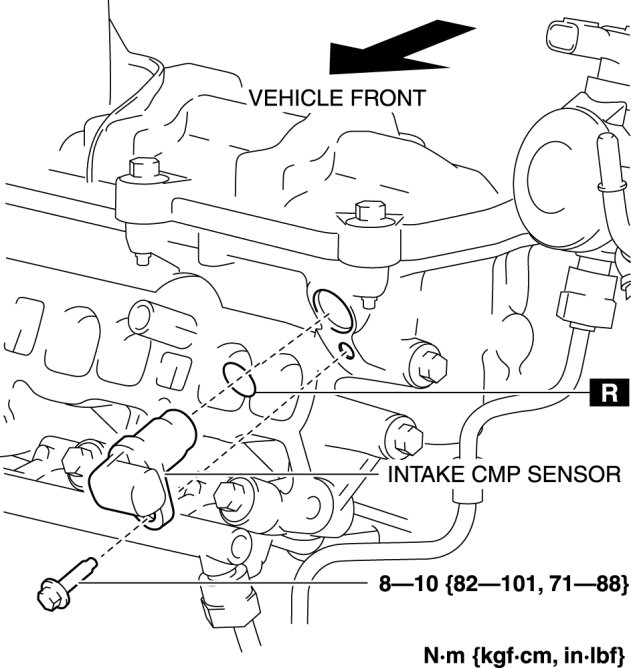 VEHICLE FRONT

R

INTAKE CMP SENSOR

8—10 {82—101, 71—88}

N·m {kgf·cm, in·lbf}