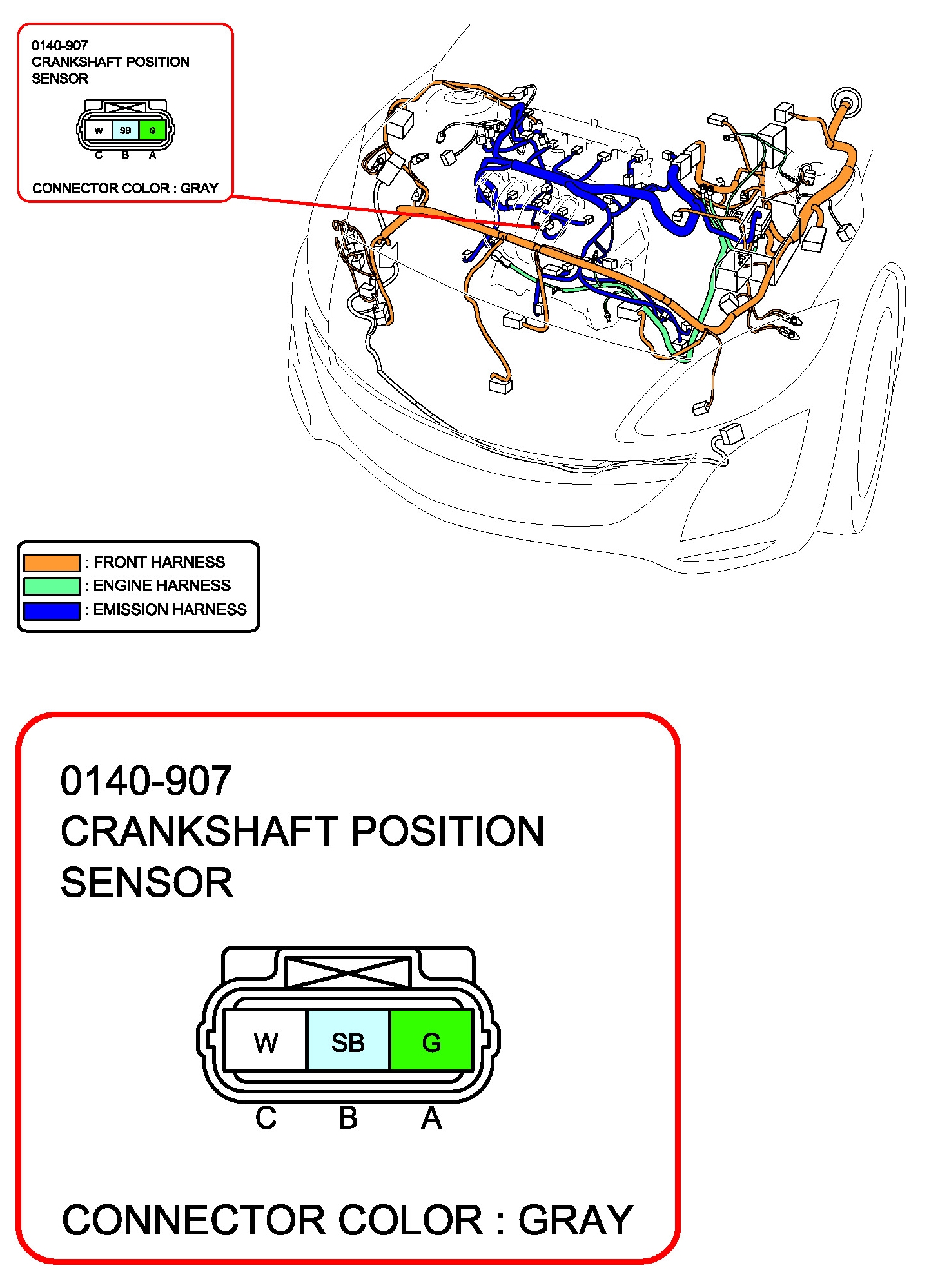 0140-907
CRANKSHAFT POSITION
SENSOR

W SB G
C B A

CONNECTOR COLOR : GRAY

: FRONT HARNESS
: ENGINE HARNESS
: EMISSION HARNESS

0140-907
CRANKSHAFT POSITION
SENSOR

W SB G
C B A

CONNECTOR COLOR : GRAY