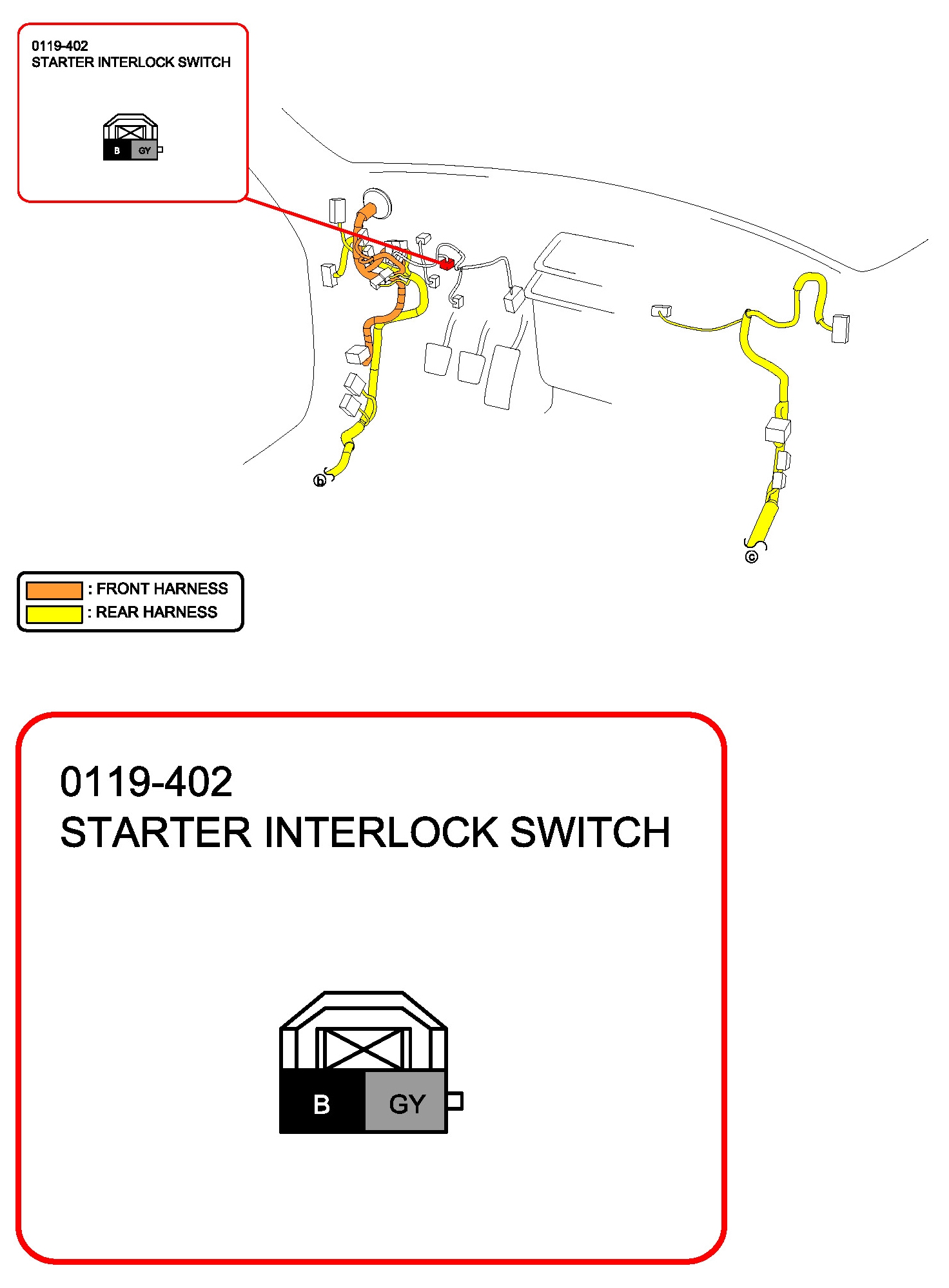 0119-402
STARTER INTERLOCK SWITCH

B GY

ⓑ

ⓒ

: FRONT HARNESS
: REAR HARNESS

0119-402
STARTER INTERLOCK SWITCH

B GY