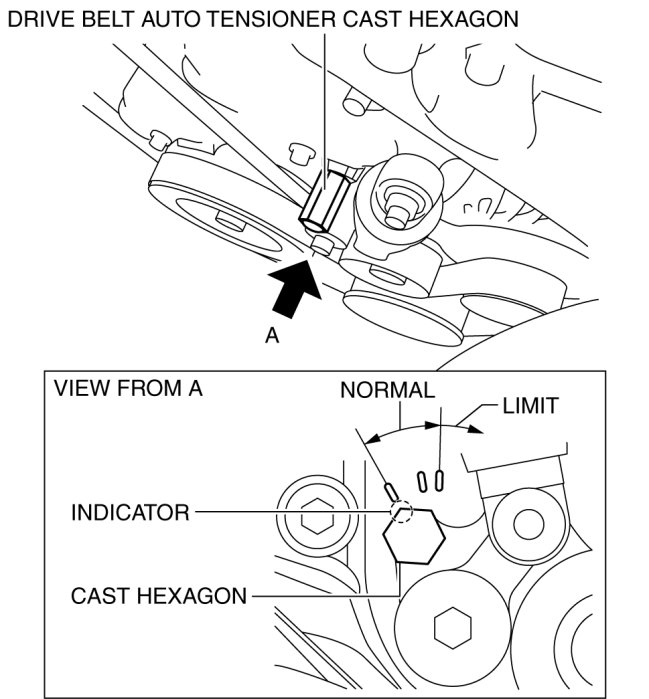 DRIVE BELT AUTO TENSIONER CAST HEXAGON

A

VIEW FROM A

NORMAL

LIMIT

INDICATOR

CAST HEXAGON