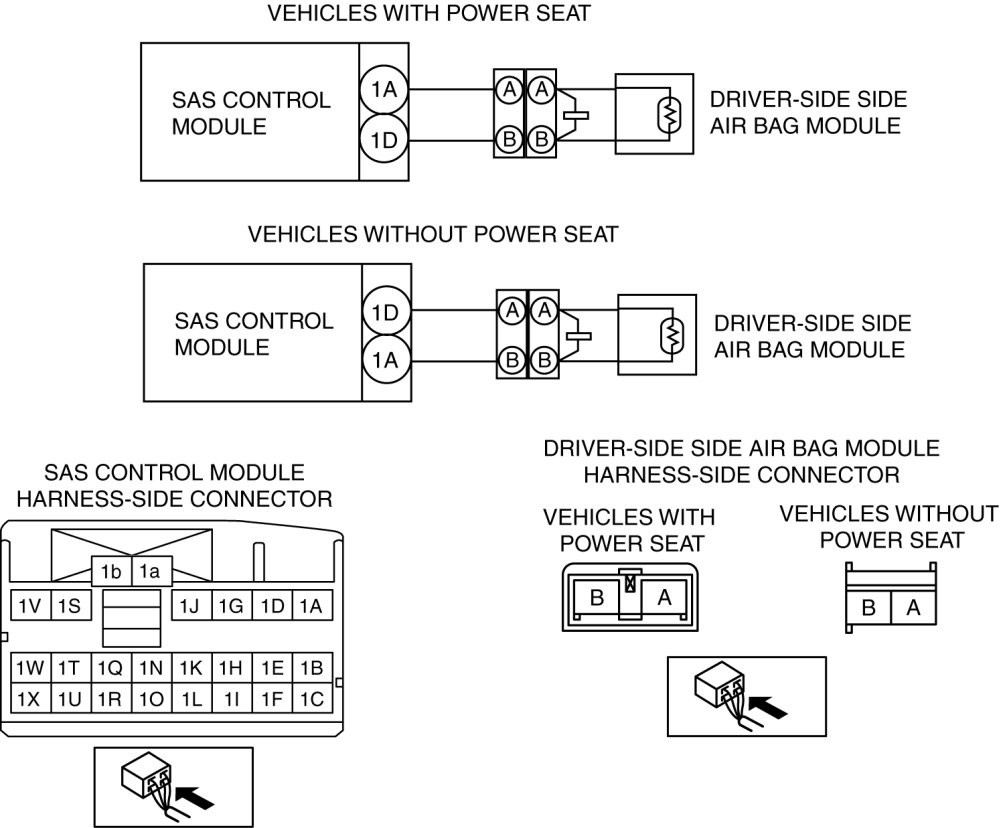 VEHICLES WITH POWER SEAT

SAS CONTROL MODULE

1A

1D

A A

B B

DRIVER-SIDE SIDE AIR BAG MODULE

VEHICLES WITHOUT POWER SEAT

SAS CONTROL MODULE

1D

1A

A A

B B

DRIVER-SIDE SIDE AIR BAG MODULE

SAS CONTROL MODULE HARNESS-SIDE CONNECTOR

1b 1a

1V 1S 1J 1G 1D 1A

1W 1T 1Q 1N 1K 1H 1E 1B

1X 1U 1R 1O 1L 1I 1F 1C

DRIVER-SIDE SIDE AIR BAG MODULE HARNESS-SIDE CONNECTOR

VEHICLES WITH POWER SEAT

B A

VEHICLES WITHOUT POWER SEAT

B A