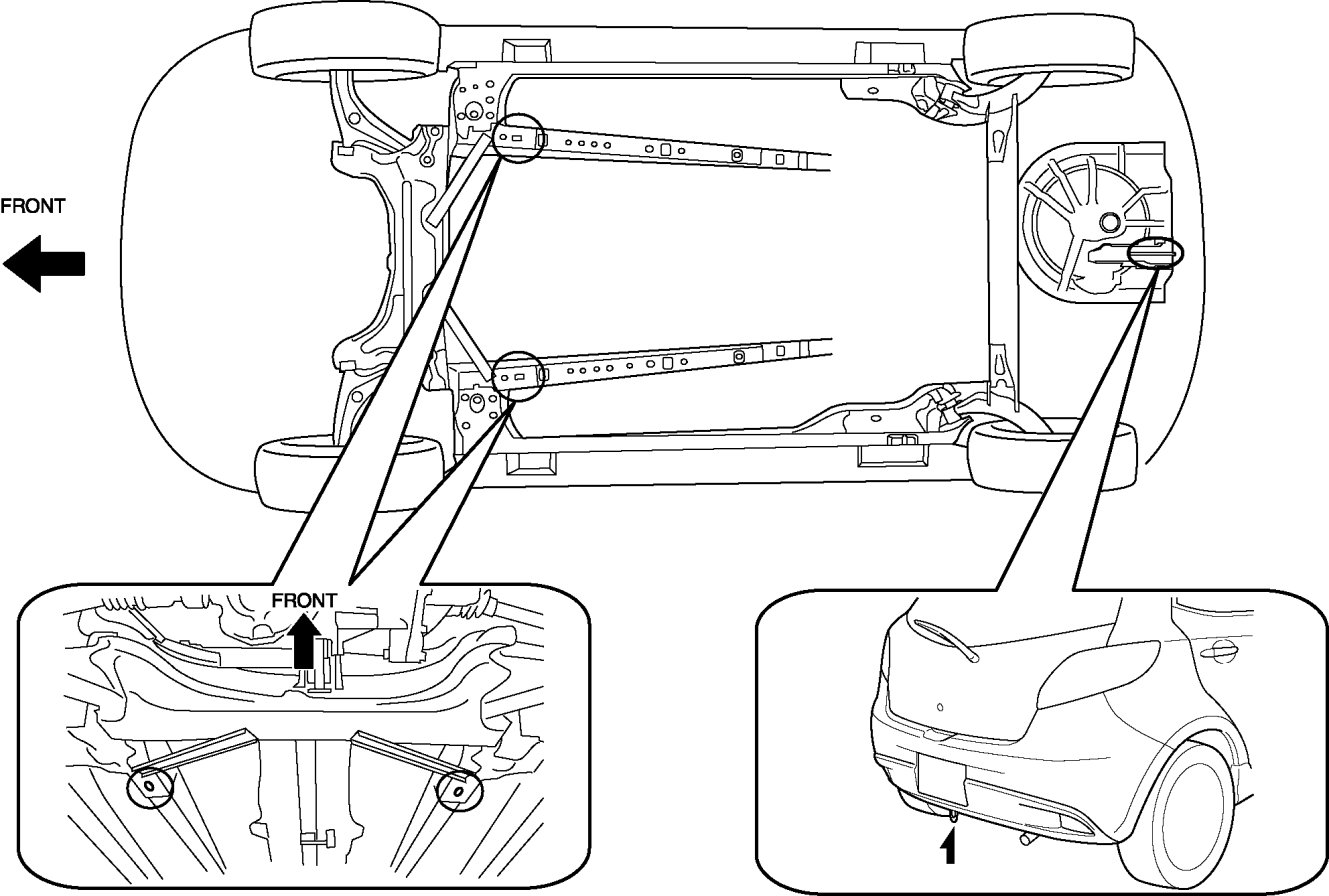 FRONT

FRONT