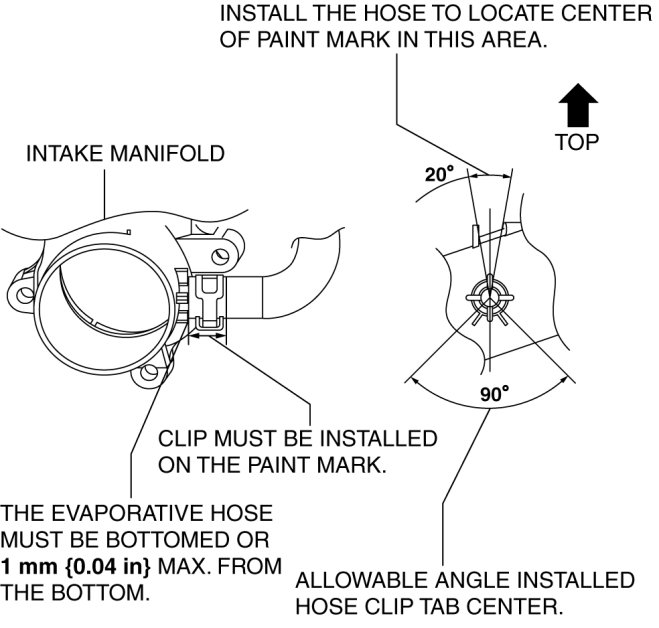 INSTALL THE HOSE TO LOCATE CENTER OF PAINT MARK IN THIS AREA.

TOP

INTAKE MANIFOLD

20°

90°

CLIP MUST BE INSTALLED ON THE PAINT MARK.

THE EVAPORATIVE HOSE MUST BE BOTTOMED OR 1 mm {0.04 in} MAX. FROM THE BOTTOM.

ALLOWABLE ANGLE INSTALLED HOSE CLIP TAB CENTER.