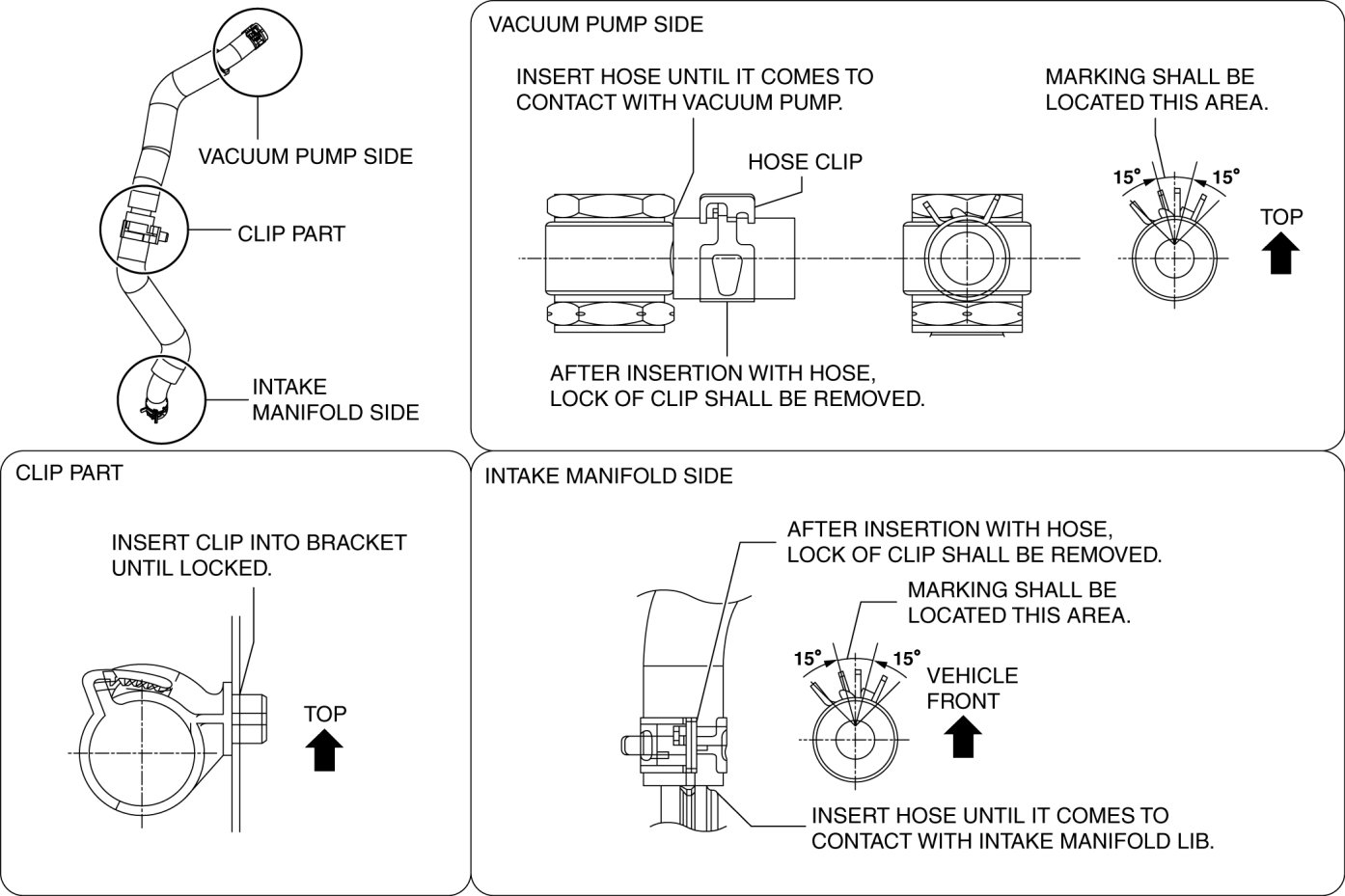 VACUUM PUMP SIDE

CLIP PART

INTAKE MANIFOLD SIDE

VACUUM PUMP SIDE

INSERT HOSE UNTIL IT COMES TO CONTACT WITH VACUUM PUMP.

HOSE CLIP

MARKING SHALL BE LOCATED THIS AREA.

15°

15°

TOP

AFTER INSERTION WITH HOSE, LOCK OF CLIP SHALL BE REMOVED.

CLIP PART

INSERT CLIP INTO BRACKET UNTIL LOCKED.

TOP

INTAKE MANIFOLD SIDE

AFTER INSERTION WITH HOSE, LOCK OF CLIP SHALL BE REMOVED.

MARKING SHALL BE LOCATED THIS AREA.

15°

15°

VEHICLE FRONT

INSERT HOSE UNTIL IT COMES TO CONTACT WITH INTAKE MANIFOLD LIB.