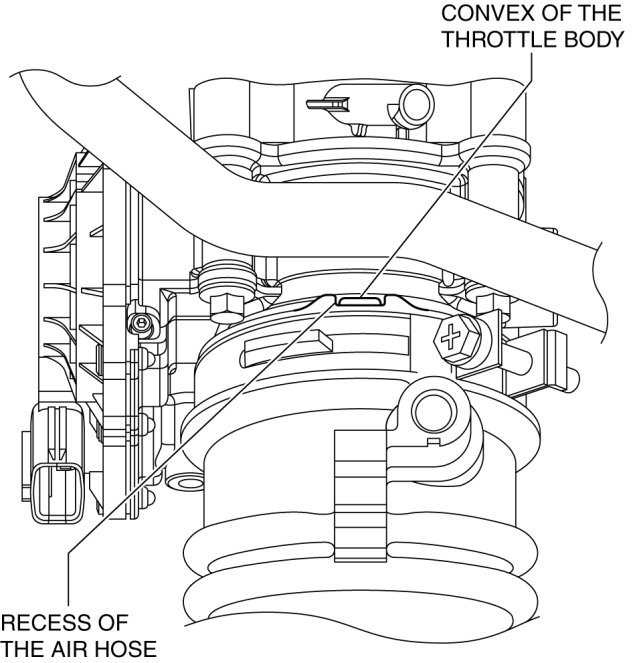 CONVEX OF THE THROTTLE BODY

RECESS OF THE AIR HOSE