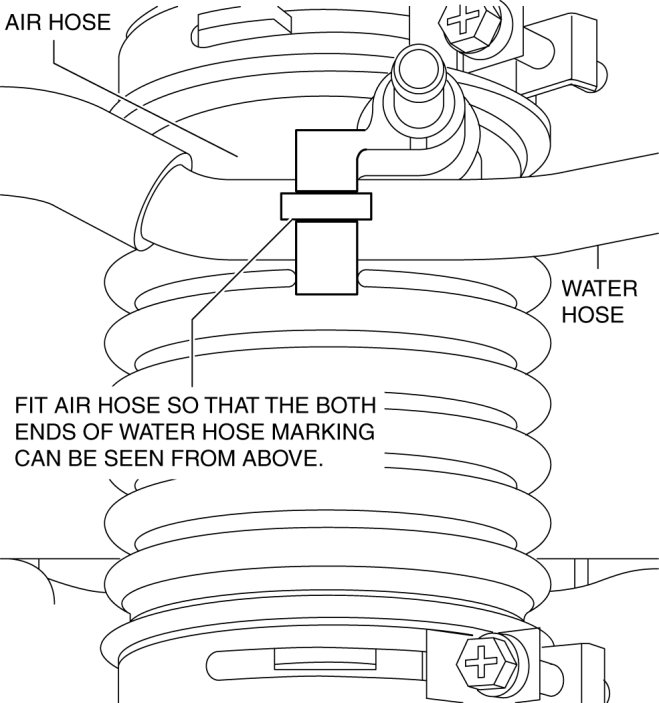 AIR HOSE

WATER HOSE

FIT AIR HOSE SO THAT THE BOTH ENDS OF WATER HOSE MARKING CAN BE SEEN FROM ABOVE.