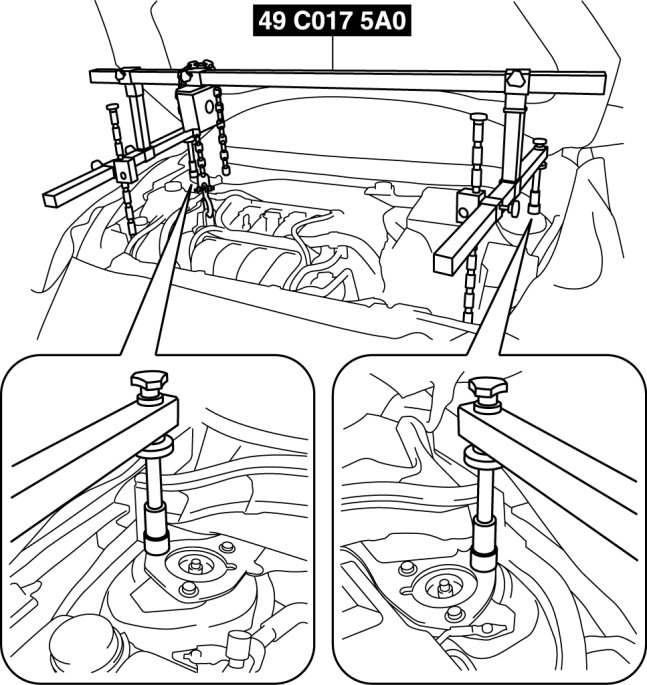 49 C017 5A0