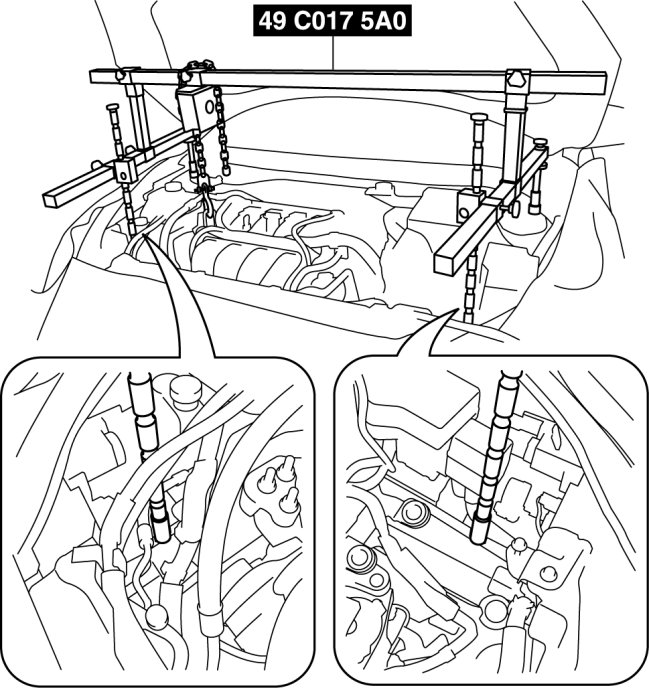 49 C017 5A0