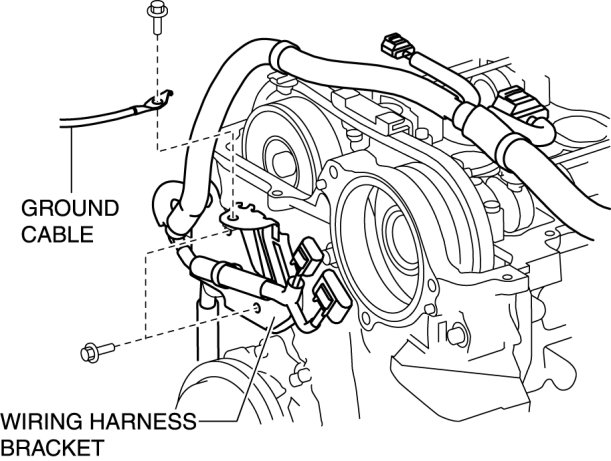 GROUND CABLE

WIRING HARNESS BRACKET