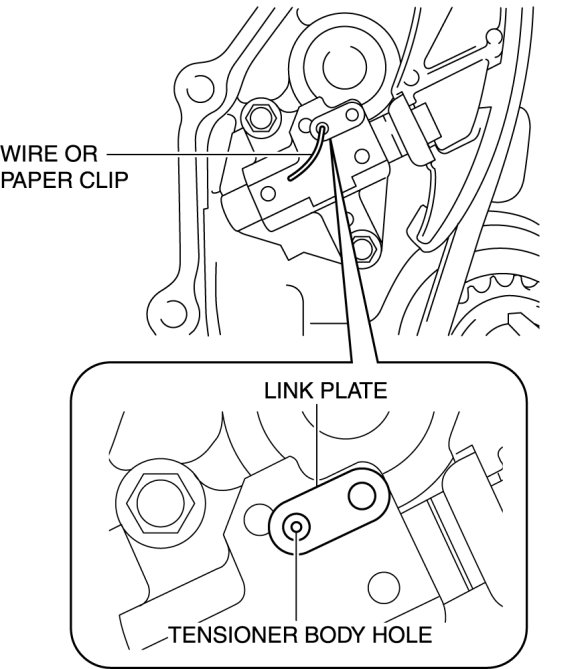 WIRE OR PAPER CLIP

LINK PLATE

TENSIONER BODY HOLE