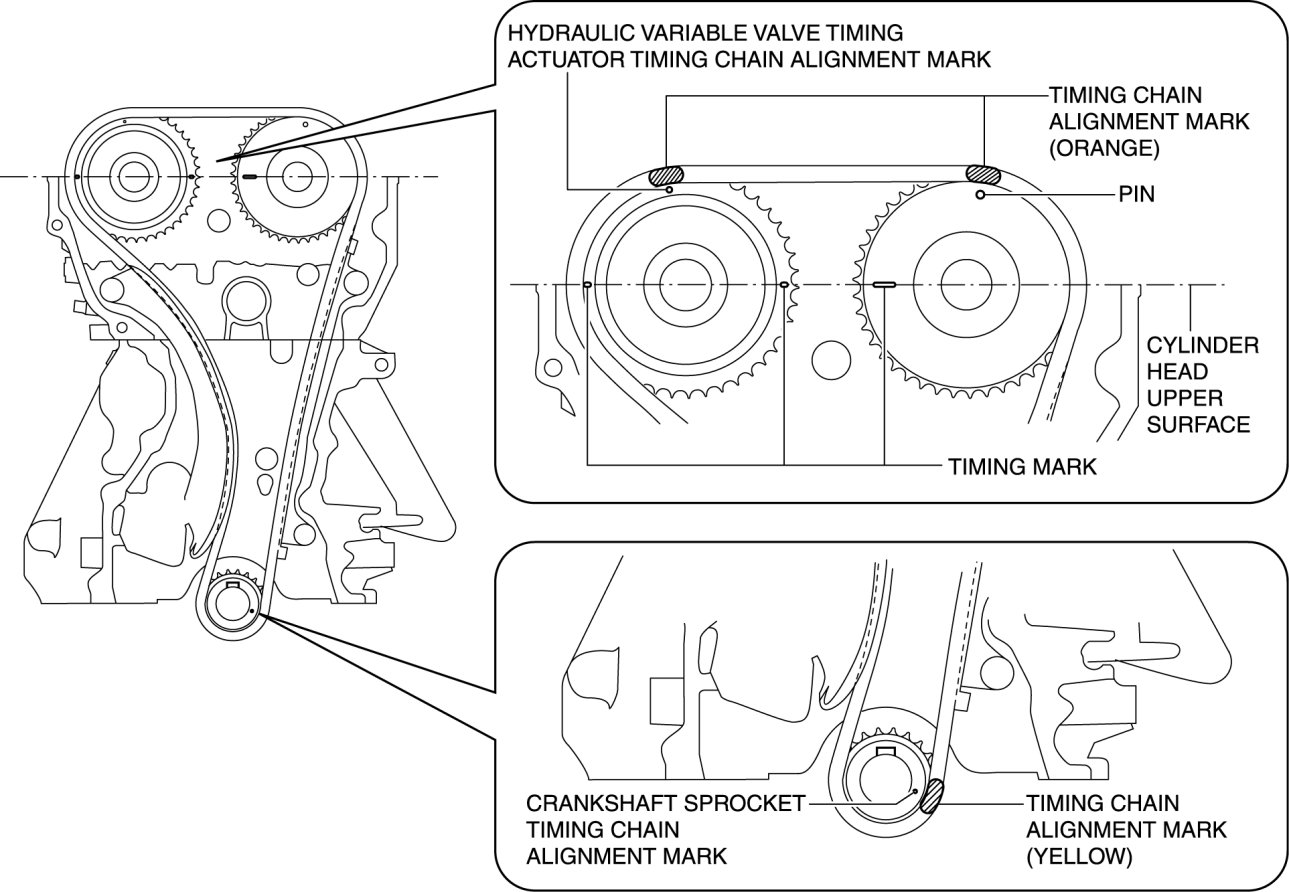 HYDRAULIC VARIABLE VALVE TIMING ACTUATOR TIMING CHAIN ALIGNMENT MARK

TIMING CHAIN ALIGNMENT MARK (ORANGE)

PIN

CYLINDER HEAD UPPER SURFACE

TIMING MARK

CRANKSHAFT SPROCKET TIMING CHAIN ALIGNMENT MARK

TIMING CHAIN ALIGNMENT MARK (YELLOW)