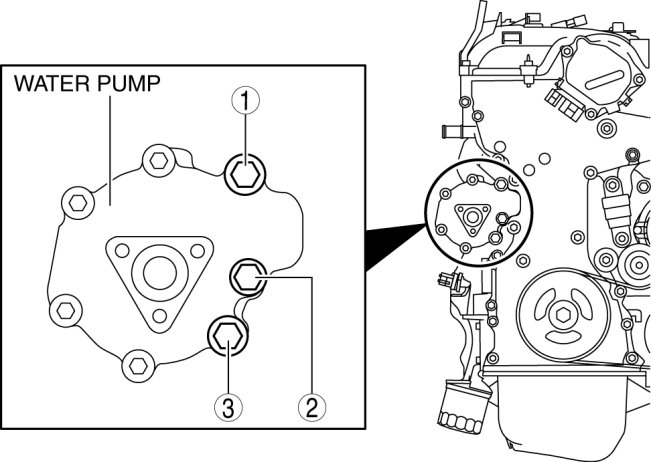 WATER PUMP

1

2

3