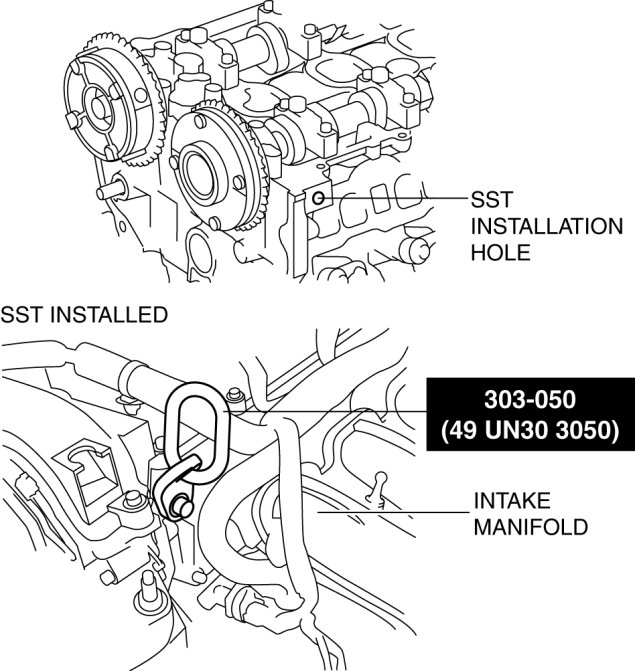 SST INSTALLATION HOLE

SST INSTALLED

303-050
(49 UN30 3050)

INTAKE MANIFOLD