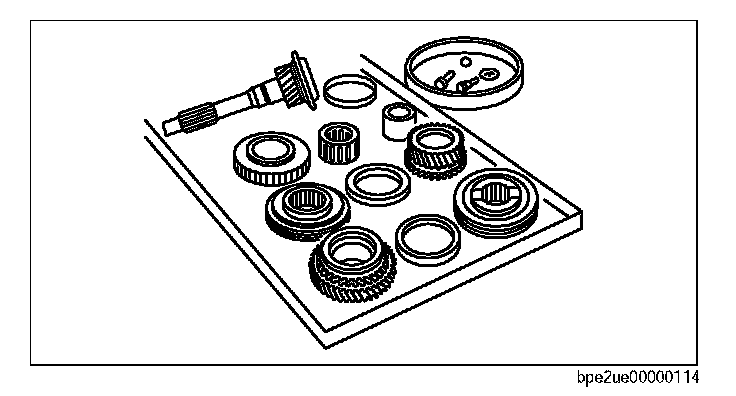 bpe2ue00000114