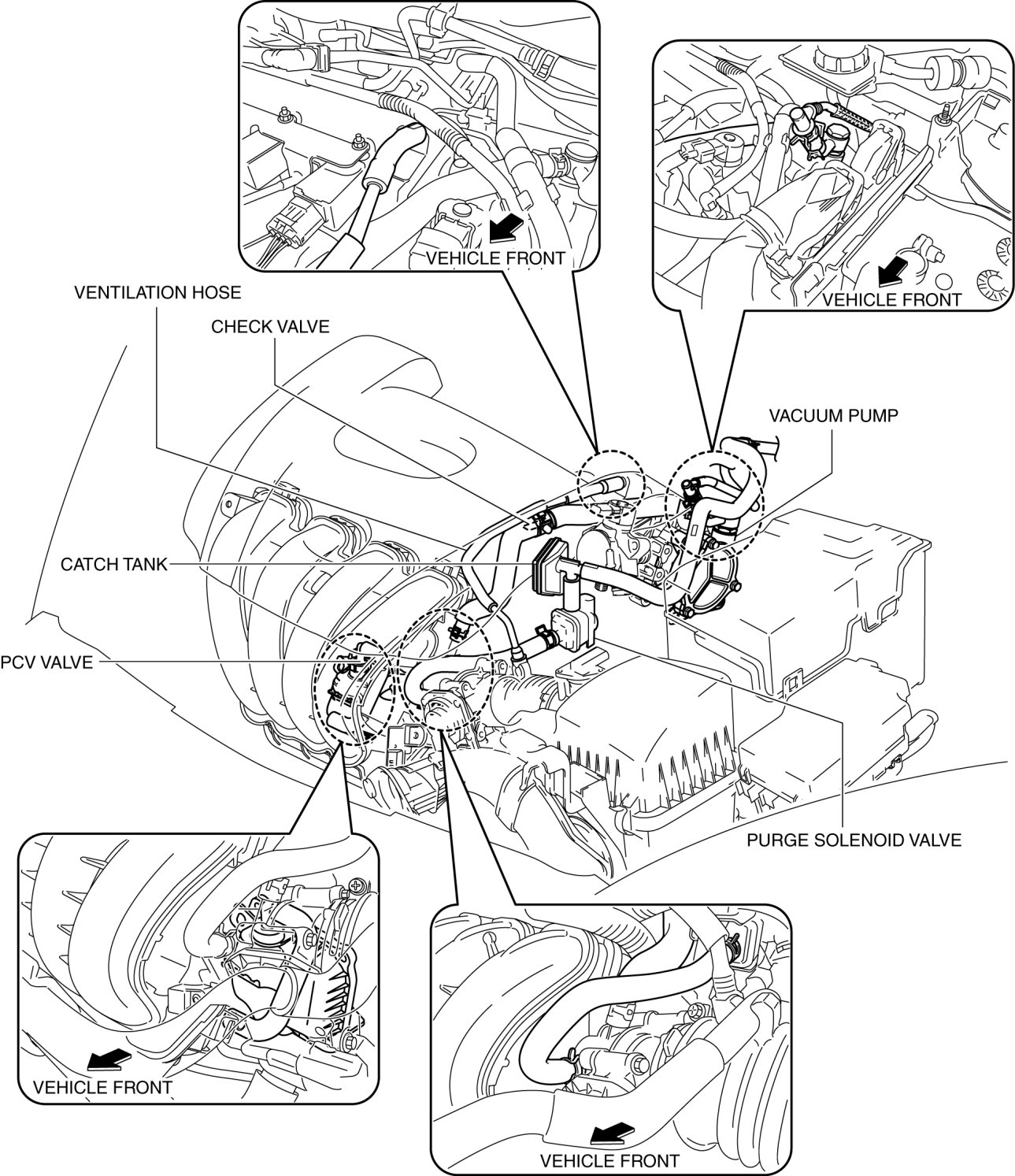 VEHICLE FRONT

VEHICLE FRONT

VENTILATION HOSE

CHECK VALVE

VACUUM PUMP

CATCH TANK

PCV VALVE

PURGE SOLENOID VALVE

VEHICLE FRONT

VEHICLE FRONT