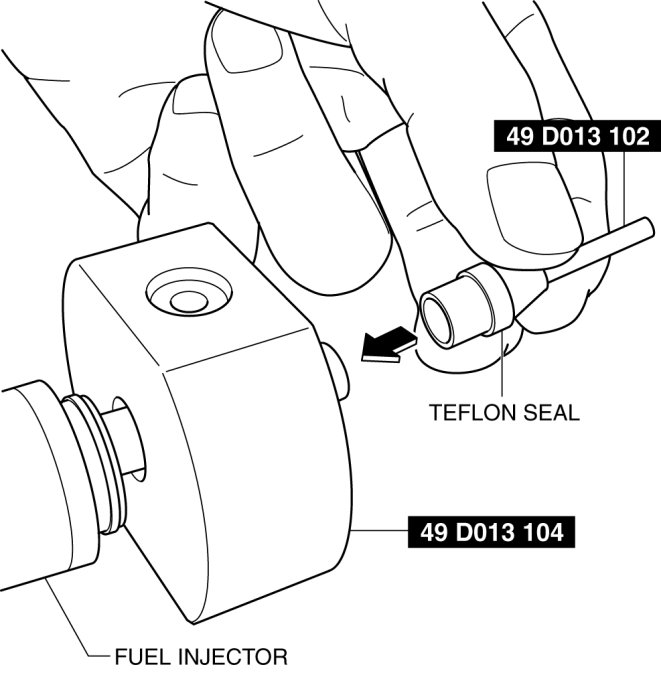 49 D013 102

TEFLON SEAL

49 D013 104

FUEL INJECTOR