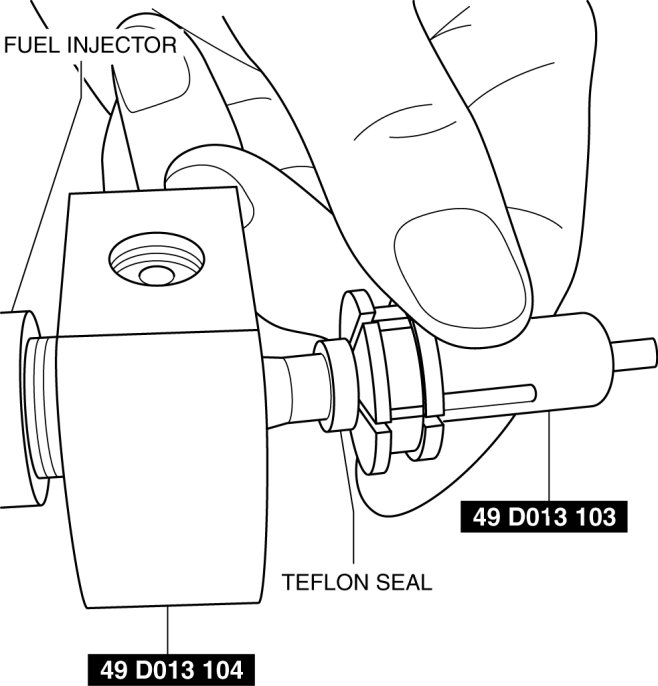 FUEL INJECTOR

49 D013 103

TEFLON SEAL

49 D013 104